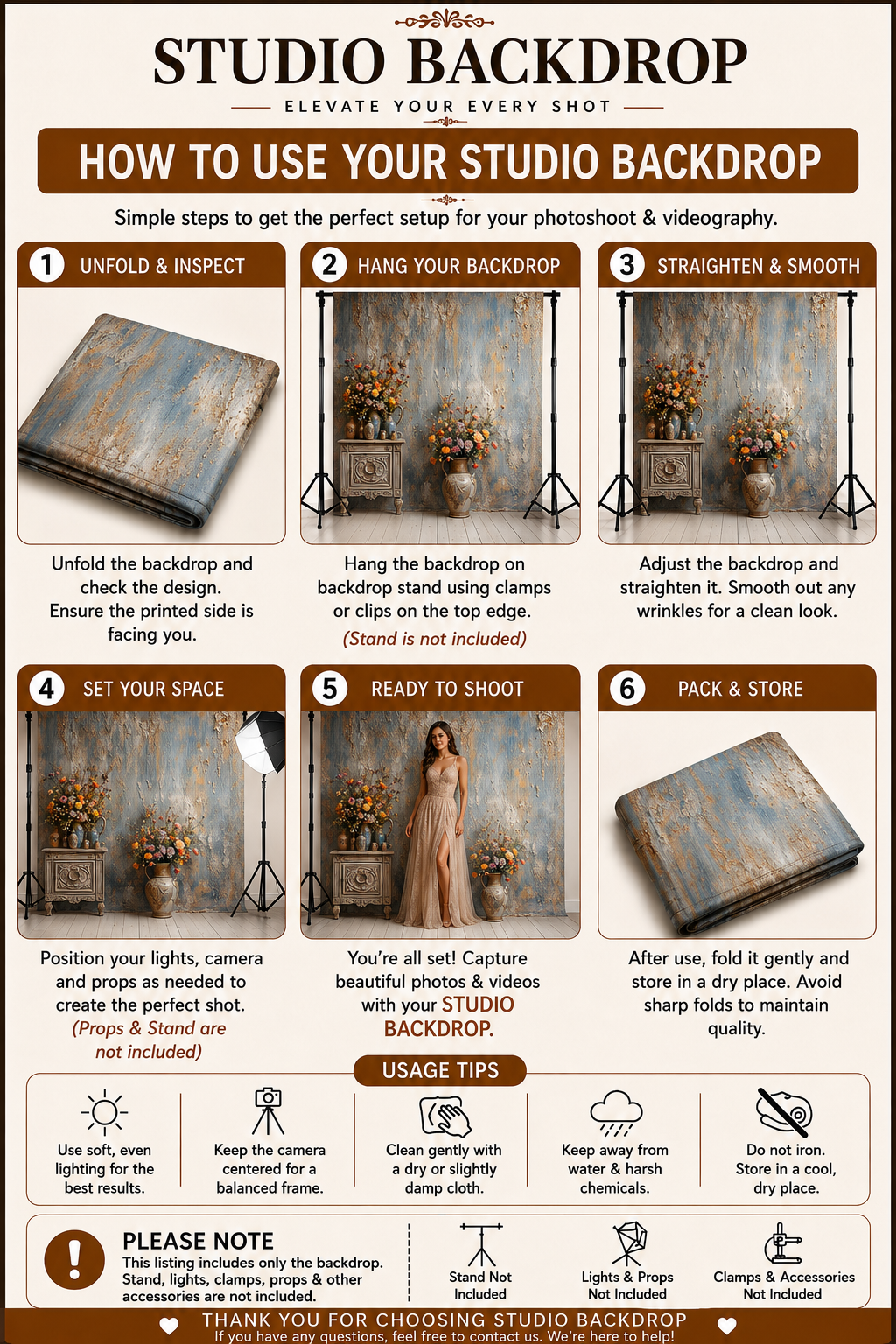 STUDIO BACKDROP

ELEVATE YOUR EVERY SHOT

HOW TO USE YOUR STUDIO BACKDROP

Simple steps to get the perfect setup for your photoshoot & videography.

1 UNFOLD & INSPECT

Unfold the backdrop and check the design. Ensure the printed side is facing you.

2 HANG YOUR BACKDROP

Hang the backdrop on backdrop stand using clamps or clips on the top edge.

(Stand is not included)

3 STRAIGHTEN & SMOOTH

Adjust the backdrop and straighten it. Smooth out any wrinkles for a clean look.

4 SET YOUR SPACE

Position your lights, camera and props as needed to create the perfect shot.

(Props & Stand are not included)

5 READY TO SHOOT

You're all set! Capture beautiful photos & videos with your STUDIO BACKDROP.

6 PACK & STORE

After use, fold it gently and store in a dry place. Avoid sharp folds to maintain quality.

USAGE TIPS

Use soft, even lighting for the best results.

Keep the camera centered for a balanced frame.

Clean gently with a dry or slightly damp cloth.

Keep away from water & harsh chemicals.

Do not iron. Store in a cool, dry place.

PLEASE NOTE

This listing includes only the backdrop. Stand, lights, clamps, props & other accessories are not included.

Stand Not Included

Lights & Props Not Included

Clamps & Accessories Not Included

THANK YOU FOR CHOOSING STUDIO BACKDROP

If you have any questions, feel free to contact us. We're here to help!