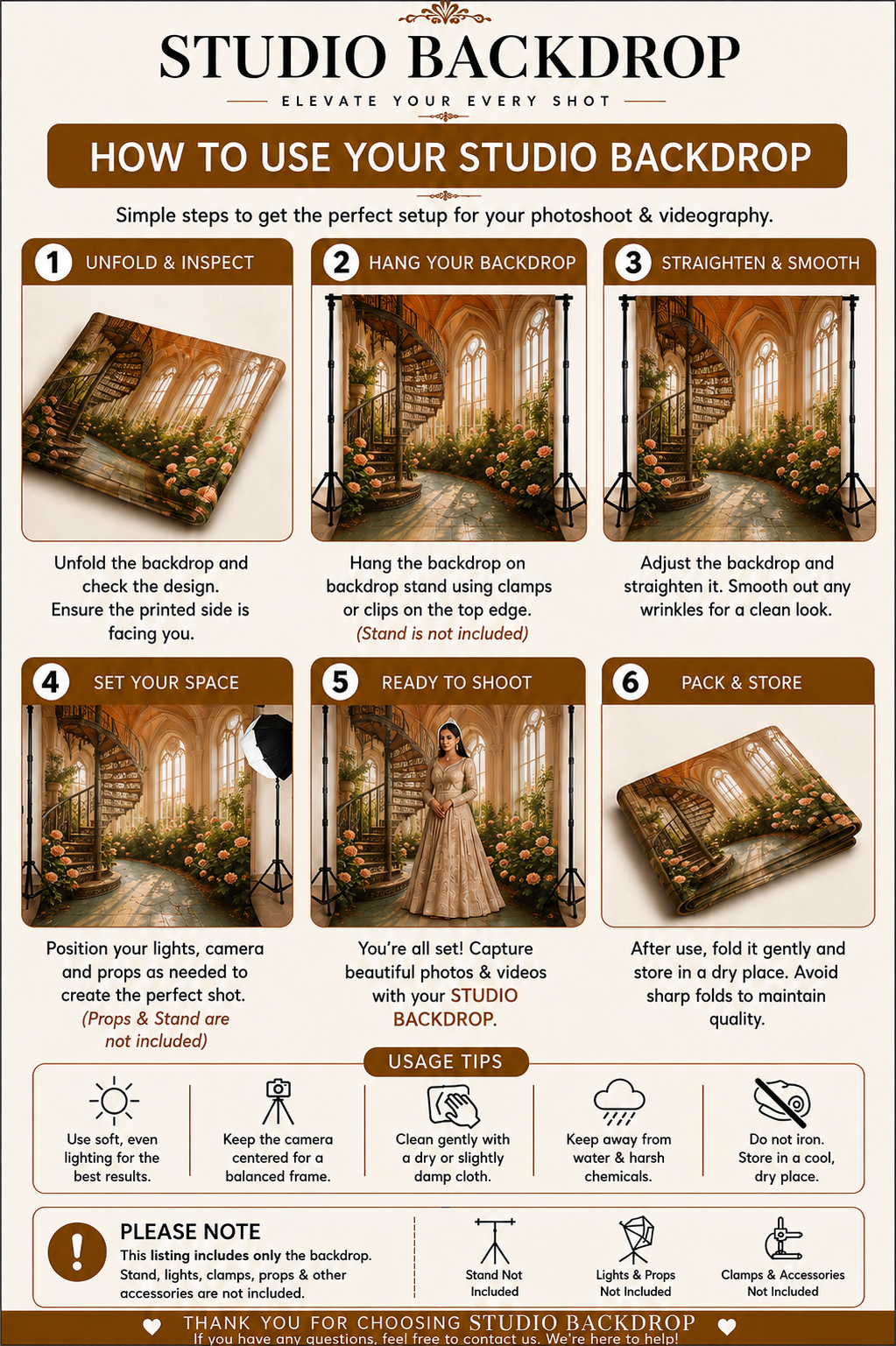 STUDIO BACKDROP

ELEVATE YOUR EVERY SHOT

HOW TO USE YOUR STUDIO BACKDROP

Simple steps to get the perfect setup for your photoshoot & videography.

1 UNFOLD & INSPECT

Unfold the backdrop and check the design. Ensure the printed side is facing you.

2 HANG YOUR BACKDROP

Hang the backdrop on backdrop stand using clamps or clips on the top edge. (Stand is not included)

3 STRAIGHTEN & SMOOTH

Adjust the backdrop and straighten it. Smooth out any wrinkles for a clean look.

4 SET YOUR SPACE

Position your lights, camera and props as needed to create the perfect shot. (Props & Stand are not included)

5 READY TO SHOOT

You're all set! Capture beautiful photos & videos with your STUDIO BACKDROP.

6 PACK & STORE

After use, fold it gently and store in a dry place. Avoid sharp folds to maintain quality.

USAGE TIPS

Use soft, even lighting for the best results.

Keep the camera centered for a balanced frame.

Clean gently with a dry or slightly damp cloth.

Keep away from water & harsh chemicals.

Do not iron. Store in a cool, dry place.

PLEASE NOTE

This listing includes only the backdrop. Stand, lights, clamps, props & other accessories are not included.

Stand Not Included

Lights & Props Not Included

Clamps & Accessories Not Included

THANK YOU FOR CHOOSING STUDIO BACKDROP

If you have any questions, feel free to contact us. We're here to help!