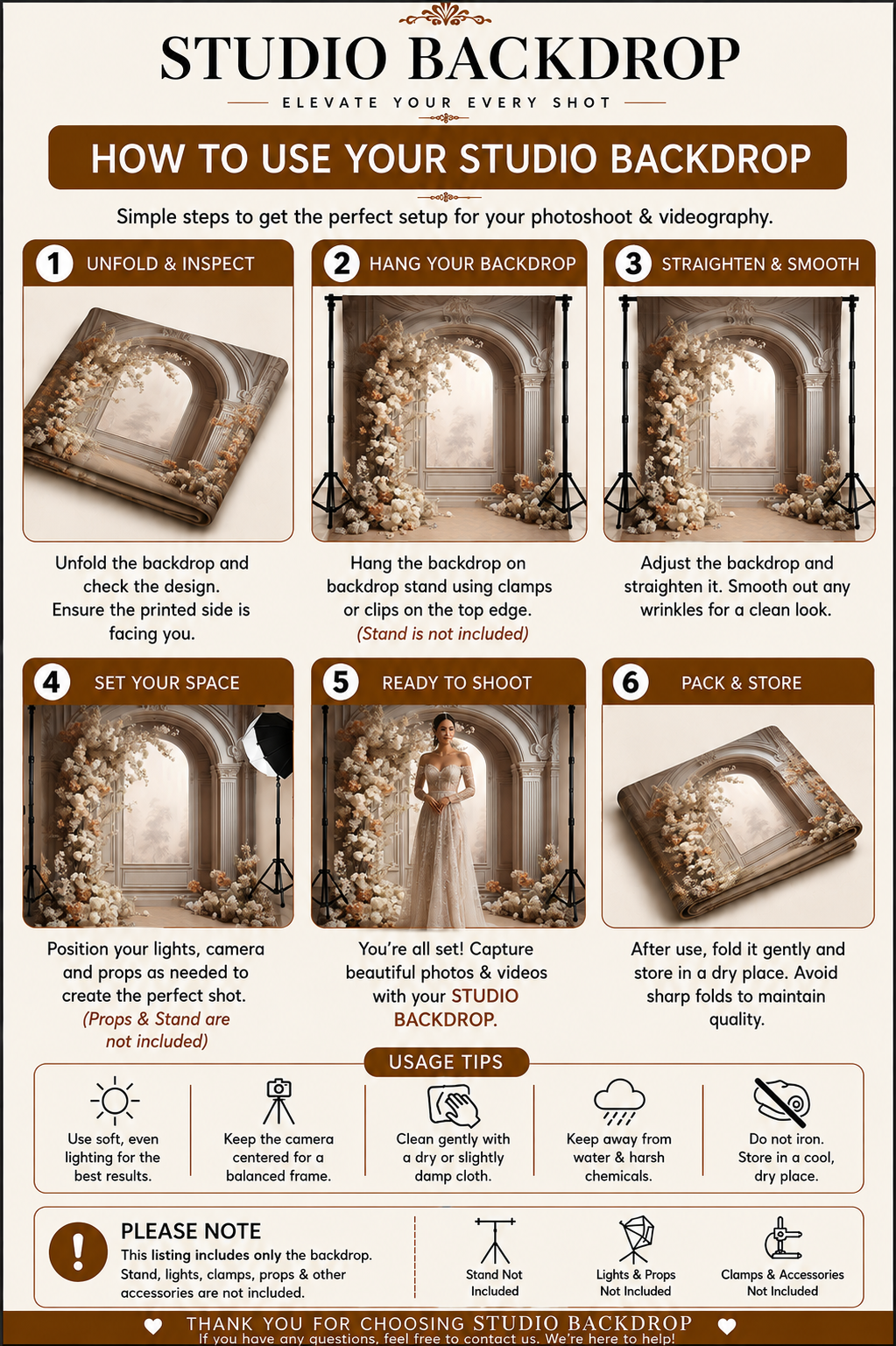 STUDIO BACKDROP

ELEVATE YOUR EVERY SHOT

HOW TO USE YOUR STUDIO BACKDROP

Simple steps to get the perfect setup for your photoshoot & videography.

1 UNFOLD & INSPECT

Unfold the backdrop and check the design. Ensure the printed side is facing you.

2 HANG YOUR BACKDROP

Hang the backdrop on backdrop stand using clamps or clips on the top edge. (Stand is not included)

3 STRAIGHTEN & SMOOTH

Adjust the backdrop and straighten it. Smooth out any wrinkles for a clean look.

4 SET YOUR SPACE

Position your lights, camera and props as needed to create the perfect shot. (Props & Stand are not included)

5 READY TO SHOOT

You're all set! Capture beautiful photos & videos with your STUDIO BACKDROP.

6 PACK & STORE

After use, fold it gently and store in a dry place. Avoid sharp folds to maintain quality.

USAGE TIPS

Use soft, even lighting for the best results.

Keep the camera centered for a balanced frame.

Clean gently with a dry or slightly damp cloth.

Keep away from water & harsh chemicals.

Do not iron. Store in a cool, dry place.

PLEASE NOTE

This listing includes only the backdrop. Stand, lights, clamps, props & other accessories are not included.

Stand Not Included

Lights & Props Not Included

Clamps & Accessories Not Included

THANK YOU FOR CHOOSING STUDIO BACKDROP

If you have any questions, feel free to contact us. We're here to help!