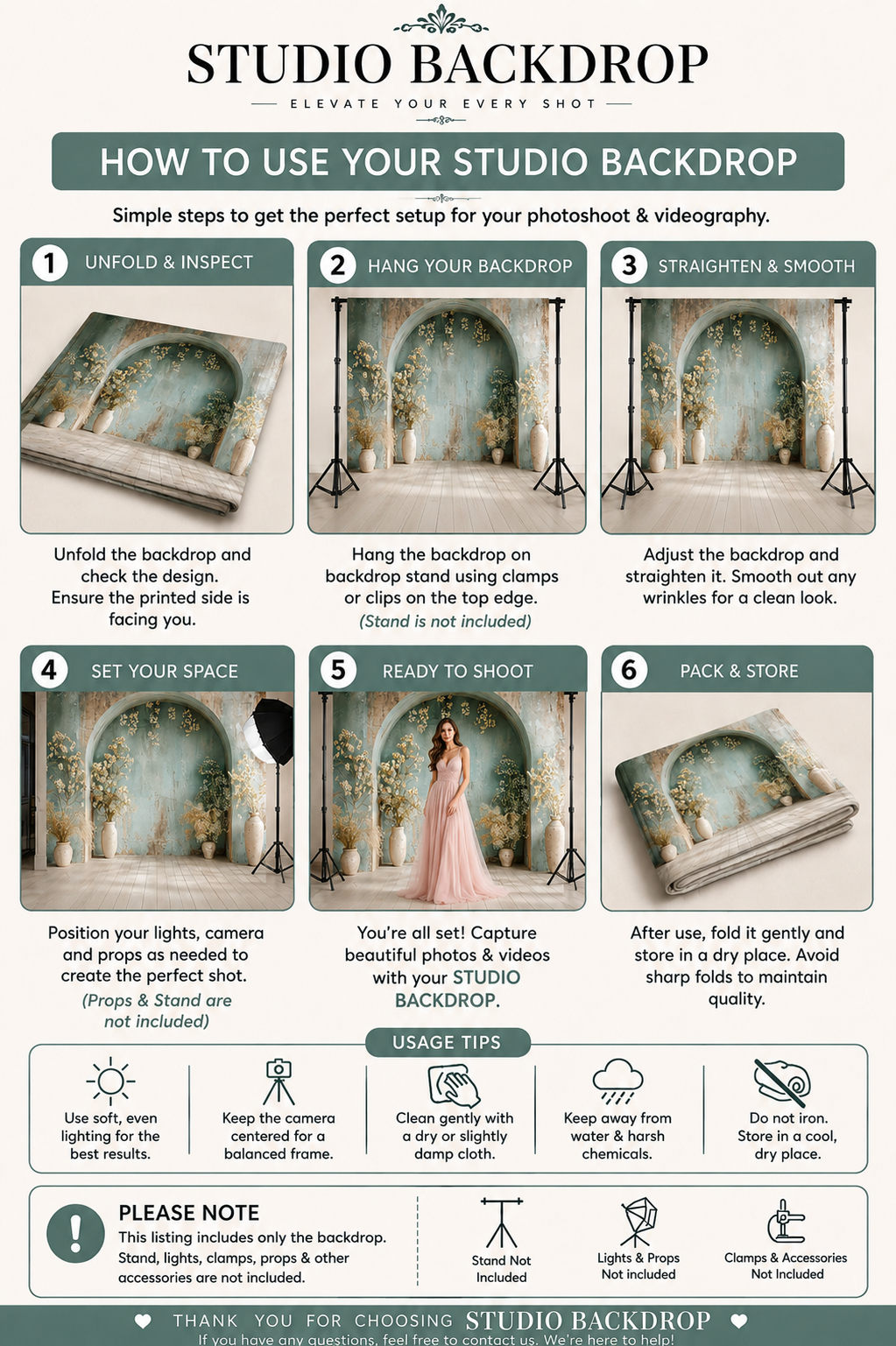 STUDIO BACKDROP

ELEVATE YOUR EVERY SHOT

HOW TO USE YOUR STUDIO BACKDROP

Simple steps to get the perfect setup for your photoshoot & videography.

1 UNFOLD & INSPECT

Unfold the backdrop and check the design. Ensure the printed side is facing you.

2 HANG YOUR BACKDROP

Hang the backdrop on backdrop stand using clamps or clips on the top edge.
(Stand is not included)

3 STRAIGHTEN & SMOOTH

Adjust the backdrop and straighten it. Smooth out any wrinkles for a clean look.

4 SET YOUR SPACE

Position your lights, camera and props as needed to create the perfect shot.
(Props & Stand are not included)

5 READY TO SHOOT

You're all set! Capture beautiful photos & videos with your STUDIO BACKDROP.

6 PACK & STORE

After use, fold it gently and store in a dry place. Avoid sharp folds to maintain quality.

USAGE TIPS

Use soft, even lighting for the best results.

Keep the camera centered for a balanced frame.

Clean gently with a dry or slightly damp cloth.

Keep away from water & harsh chemicals.

Do not iron. Store in a cool, dry place.

PLEASE NOTE
This listing includes only the backdrop. Stand, lights, clamps, props & other accessories are not included.

Stand Not Included

Lights & Props Not included

Clamps & Accessories Not Included

THANK YOU FOR CHOOSING STUDIO BACKDROP

If you have any questions, feel free to contact us. We're here to help!