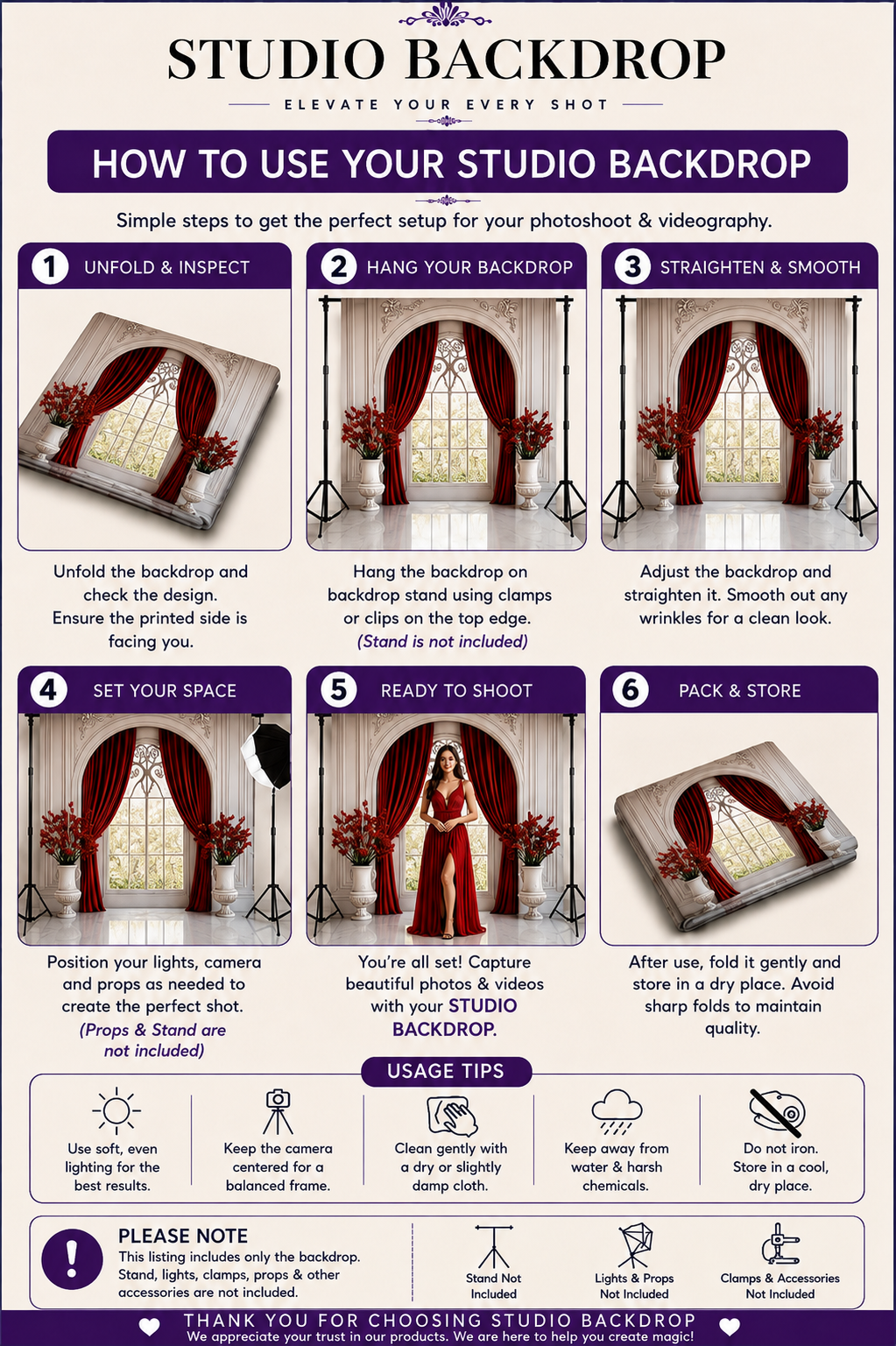 STUDIO BACKDROP

ELEVATE YOUR EVERY SHOT

HOW TO USE YOUR STUDIO BACKDROP

Simple steps to get the perfect setup for your photoshoot & videography.

1 UNFOLD & INSPECT

Unfold the backdrop and check the design. Ensure the printed side is facing you.

2 HANG YOUR BACKDROP

Hang the backdrop on backdrop stand using clamps or clips on the top edge. (Stand is not included)

3 STRAIGHTEN & SMOOTH

Adjust the backdrop and straighten it. Smooth out any wrinkles for a clean look.

4 SET YOUR SPACE

Position your lights, camera and props as needed to create the perfect shot. (Props & Stand are not included)

5 READY TO SHOOT

You're all set! Capture beautiful photos & videos with your STUDIO BACKDROP.

6 PACK & STORE

After use, fold it gently and store in a dry place. Avoid sharp folds to maintain quality.

USAGE TIPS

Use soft, even lighting for the best results.

Keep the camera centered for a balanced frame.

Clean gently with a dry or slightly damp cloth.

Keep away from water & harsh chemicals.

Do not iron. Store in a cool, dry place.

PLEASE NOTE
This listing includes only the backdrop. Stand, lights, clamps, props & other accessories are not included.

Stand Not Included

Lights & Props Not Included

Clamps & Accessories Not Included

THANK YOU FOR CHOOSING STUDIO BACKDROP
We appreciate your trust in our products. We are here to help you create magic!