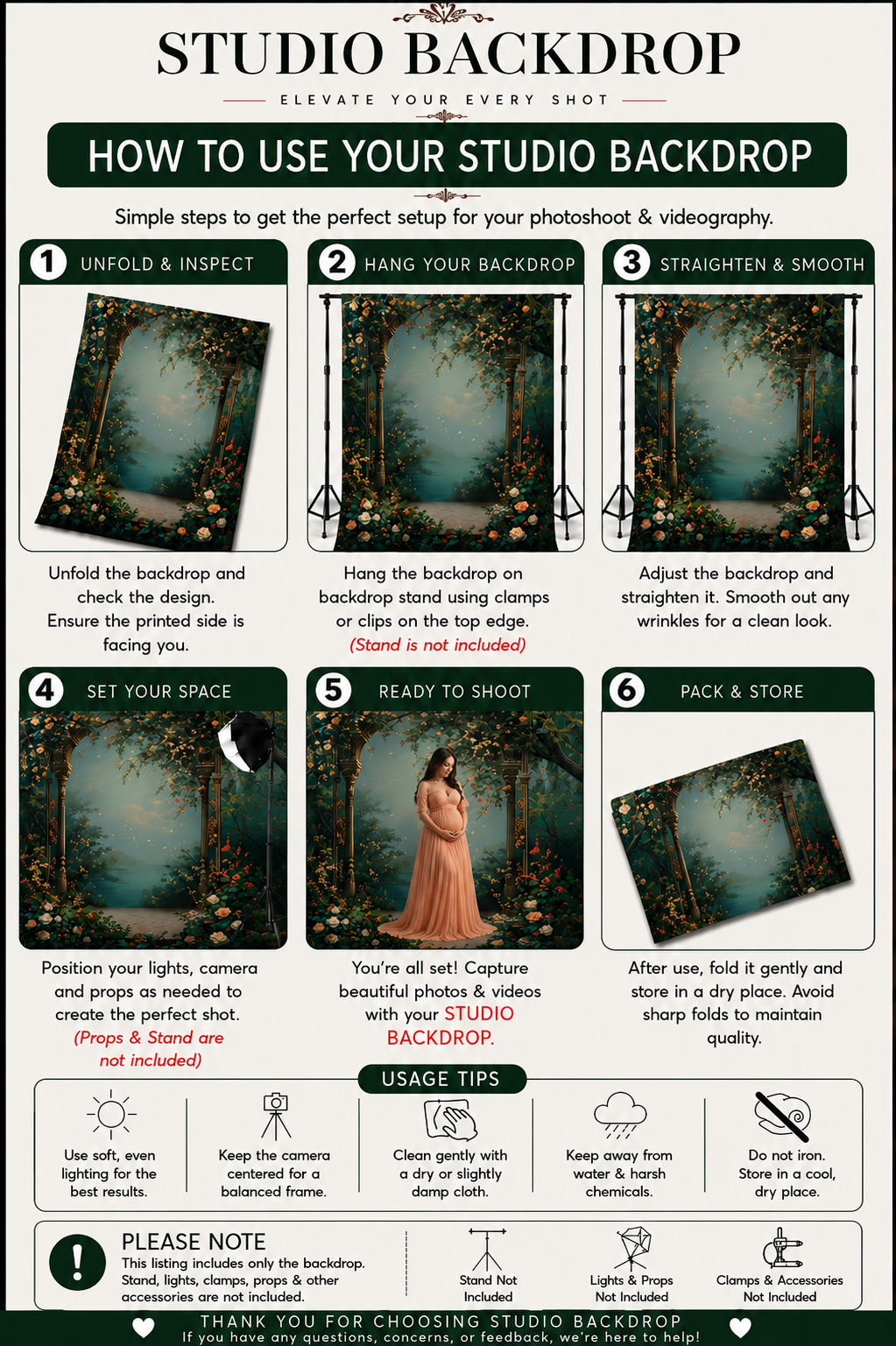 STUDIO BACKDROP

ELEVATE YOUR EVERY SHOT

HOW TO USE YOUR STUDIO BACKDROP

Simple steps to get the perfect setup for your photoshoot & videography.

1 UNFOLD & INSPECT

Unfold the backdrop and check the design. Ensure the printed side is facing you.

2 HANG YOUR BACKDROP

Hang the backdrop on backdrop stand using clamps or clips on the top edge. (Stand is not included)

3 STRAIGHTEN & SMOOTH

Adjust the backdrop and straighten it. Smooth out any wrinkles for a clean look.

4 SET YOUR SPACE

Position your lights, camera and props as needed to create the perfect shot. (Props & Stand are not included)

5 READY TO SHOOT

You're all set! Capture beautiful photos & videos with your STUDIO BACKDROP.

6 PACK & STORE

After use, fold it gently and store in a dry place. Avoid sharp folds to maintain quality.

USAGE TIPS

Use soft, even lighting for the best results.

Keep the camera centered for a balanced frame.

Clean gently with a dry or slightly damp cloth.

Keep away from water & harsh chemicals.

Do not iron. Store in a cool, dry place.

PLEASE NOTE
This listing includes only the backdrop. Stand, lights, clamps, props & other accessories are not included.

Stand Not Included

Lights & Props Not Included

Clamps & Accessories Not Included

THANK YOU FOR CHOOSING STUDIO BACKDROP
If you have any questions, concerns, or feedback, we're here to help!