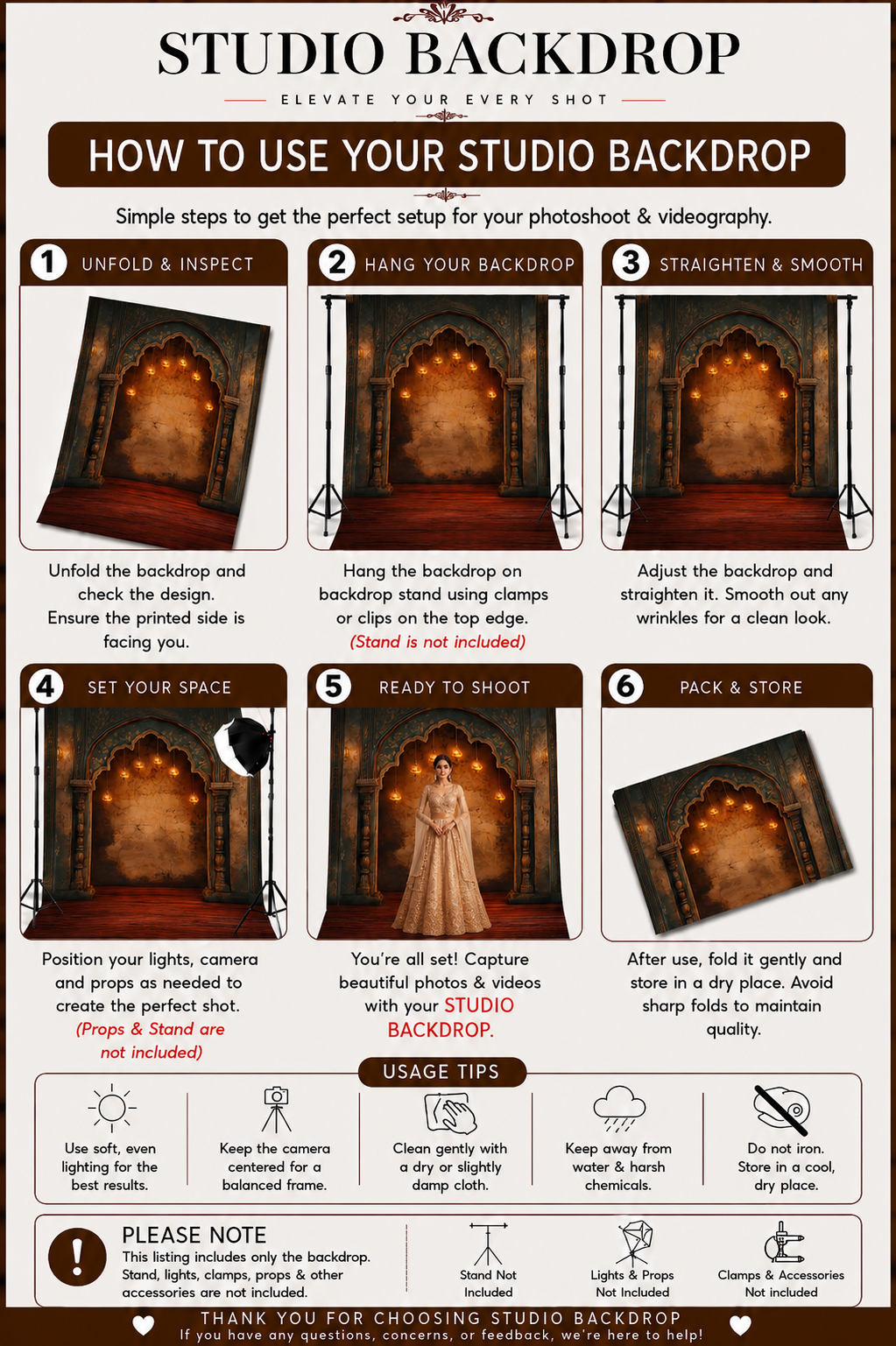 STUDIO BACKDROP

ELEVATE YOUR EVERY SHOT

HOW TO USE YOUR STUDIO BACKDROP

Simple steps to get the perfect setup for your photoshoot & videography.

1 UNFOLD & INSPECT

Unfold the backdrop and check the design. Ensure the printed side is facing you.

2 HANG YOUR BACKDROP

Hang the backdrop on backdrop stand using clamps or clips on the top edge. (Stand is not included)

3 STRAIGHTEN & SMOOTH

Adjust the backdrop and straighten it. Smooth out any wrinkles for a clean look.

4 SET YOUR SPACE

Position your lights, camera and props as needed to create the perfect shot. (Props & Stand are not included)

5 READY TO SHOOT

You're all set! Capture beautiful photos & videos with your STUDIO BACKDROP.

6 PACK & STORE

After use, fold it gently and store in a dry place. Avoid sharp folds to maintain quality.

USAGE TIPS

Use soft, even lighting for the best results.

Keep the camera centered for a balanced frame.

Clean gently with a dry or slightly damp cloth.

Keep away from water & harsh chemicals.

Do not iron. Store in a cool, dry place.

PLEASE NOTE
This listing includes only the backdrop. Stand, lights, clamps, props & other accessories are not included.

Stand Not Included

Lights & Props Not Included

Clamps & Accessories Not included

THANK YOU FOR CHOOSING STUDIO BACKDROP
If you have any questions, concerns, or feedback, we're here to help!