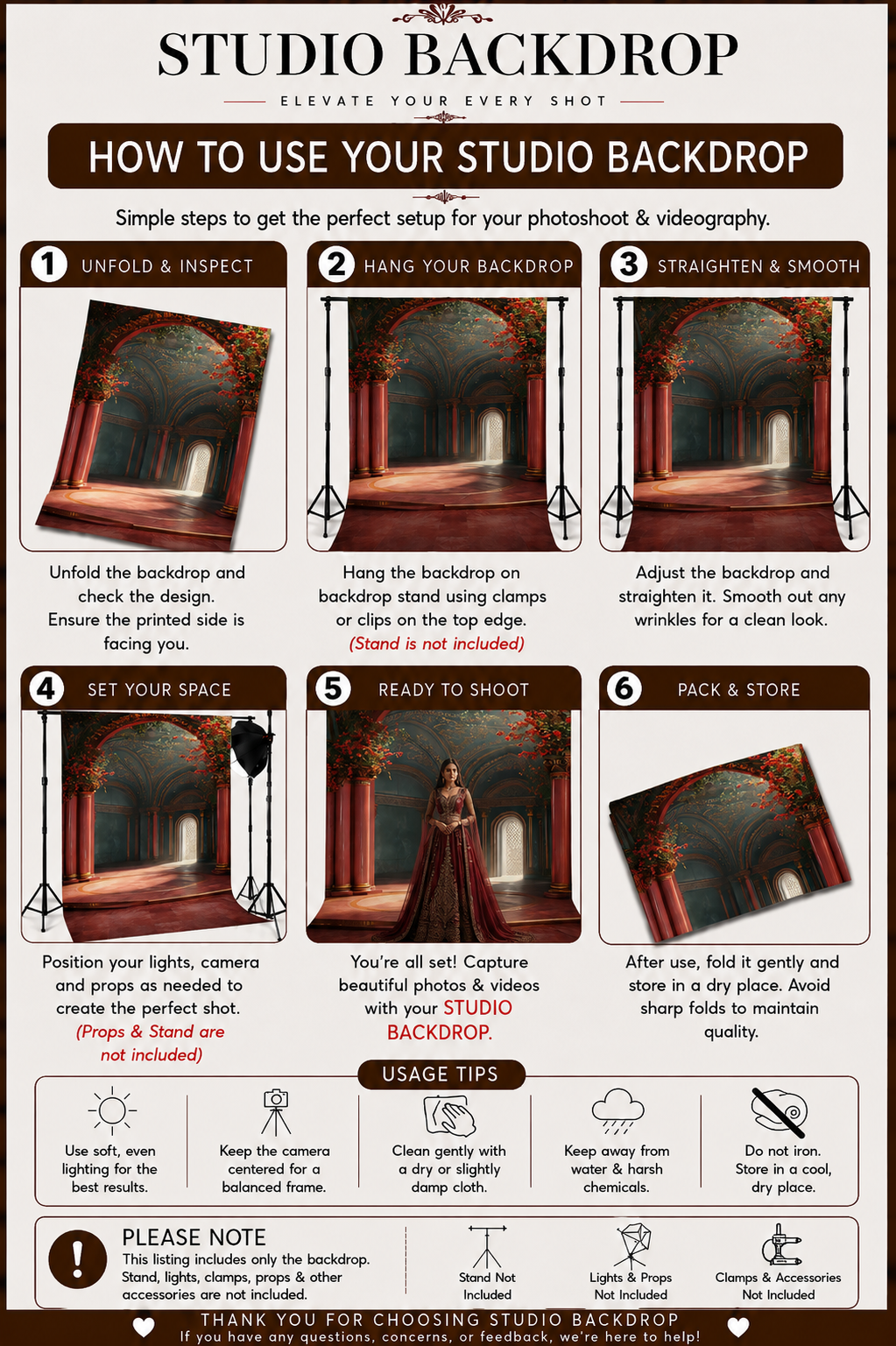 STUDIO BACKDROP

ELEVATE YOUR EVERY SHOT

HOW TO USE YOUR STUDIO BACKDROP

Simple steps to get the perfect setup for your photoshoot & videography.

1 UNFOLD & INSPECT

Unfold the backdrop and check the design. Ensure the printed side is facing you.

2 HANG YOUR BACKDROP

Hang the backdrop on backdrop stand using clamps or clips on the top edge. (Stand is not included)

3 STRAIGHTEN & SMOOTH

Adjust the backdrop and straighten it. Smooth out any wrinkles for a clean look.

4 SET YOUR SPACE

Position your lights, camera and props as needed to create the perfect shot. (Props & Stand are not included)

5 READY TO SHOOT

You're all set! Capture beautiful photos & videos with your STUDIO BACKDROP.

6 PACK & STORE

After use, fold it gently and store in a dry place. Avoid sharp folds to maintain quality.

USAGE TIPS

Use soft, even lighting for the best results.

Keep the camera centered for a balanced frame.

Clean gently with a dry or slightly damp cloth.

Keep away from water & harsh chemicals.

Do not iron. Store in a cool, dry place.

PLEASE NOTE
This listing includes only the backdrop. Stand, lights, clamps, props & other accessories are not included.

Stand Not Included

Lights & Props Not Included

Clamps & Accessories Not Included

THANK YOU FOR CHOOSING STUDIO BACKDROP
If you have any questions, concerns, or feedback, we're here to help!