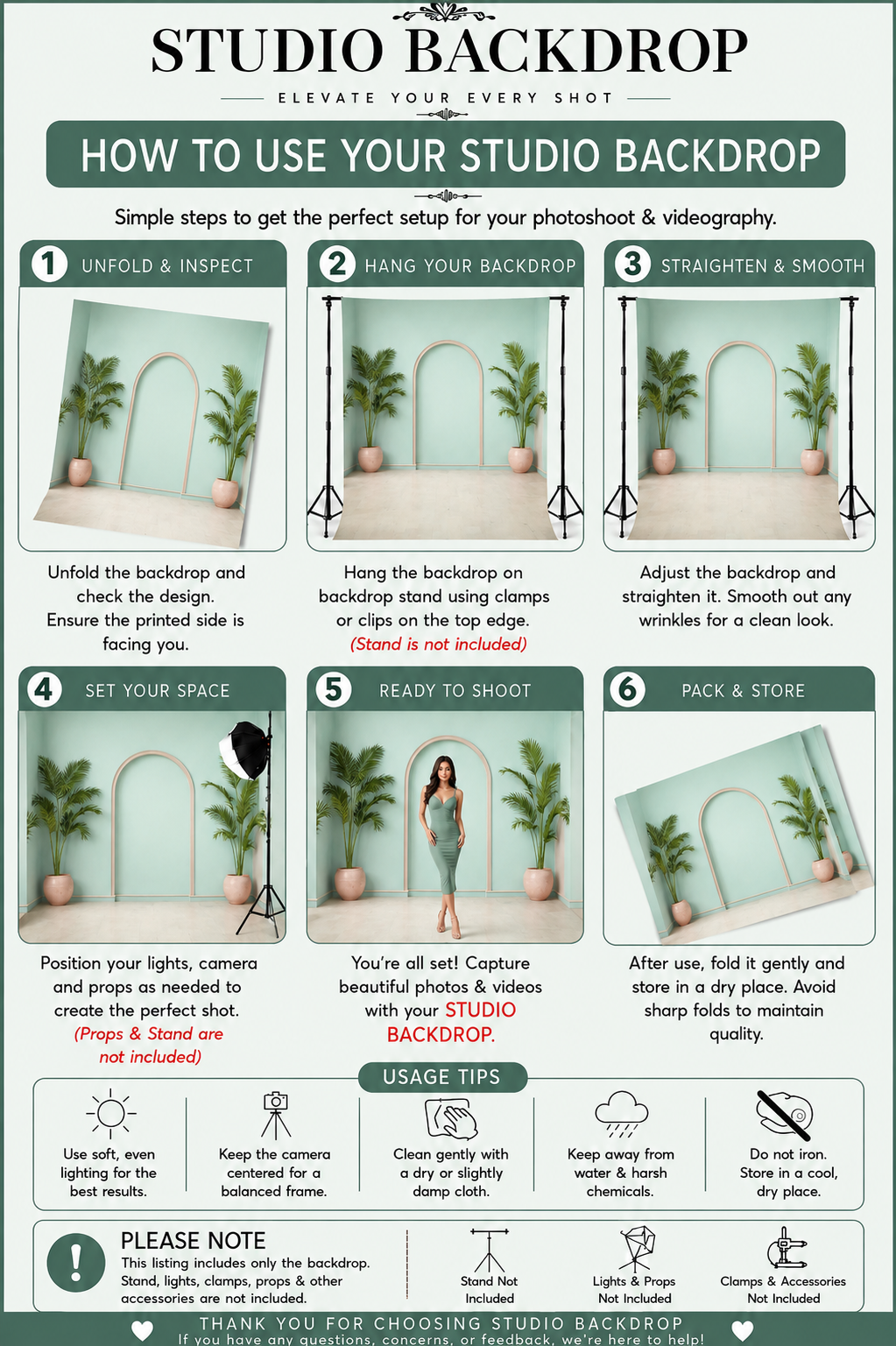 STUDIO BACKDROP

ELEVATE YOUR EVERY SHOT

HOW TO USE YOUR STUDIO BACKDROP

Simple steps to get the perfect setup for your photoshoot & videography.

1 UNFOLD & INSPECT

Unfold the backdrop and check the design. Ensure the printed side is facing you.

2 HANG YOUR BACKDROP

Hang the backdrop on backdrop stand using clamps or clips on the top edge. (Stand is not included)

3 STRAIGHTEN & SMOOTH

Adjust the backdrop and straighten it. Smooth out any wrinkles for a clean look.

4 SET YOUR SPACE

Position your lights, camera and props as needed to create the perfect shot. (Props & Stand are not included)

5 READY TO SHOOT

You're all set! Capture beautiful photos & videos with your STUDIO BACKDROP.

6 PACK & STORE

After use, fold it gently and store in a dry place. Avoid sharp folds to maintain quality.

USAGE TIPS

Use soft, even lighting for the best results.

Keep the camera centered for a balanced frame.

Clean gently with a dry or slightly damp cloth.

Keep away from water & harsh chemicals.

Do not iron. Store in a cool, dry place.

PLEASE NOTE

This listing includes only the backdrop. Stand, lights, clamps, props & other accessories are not included.

Stand Not Included

Lights & Props Not Included

Clamps & Accessories Not Included

THANK YOU FOR CHOOSING STUDIO BACKDROP

If you have any questions, concerns, or feedback, we're here to help!