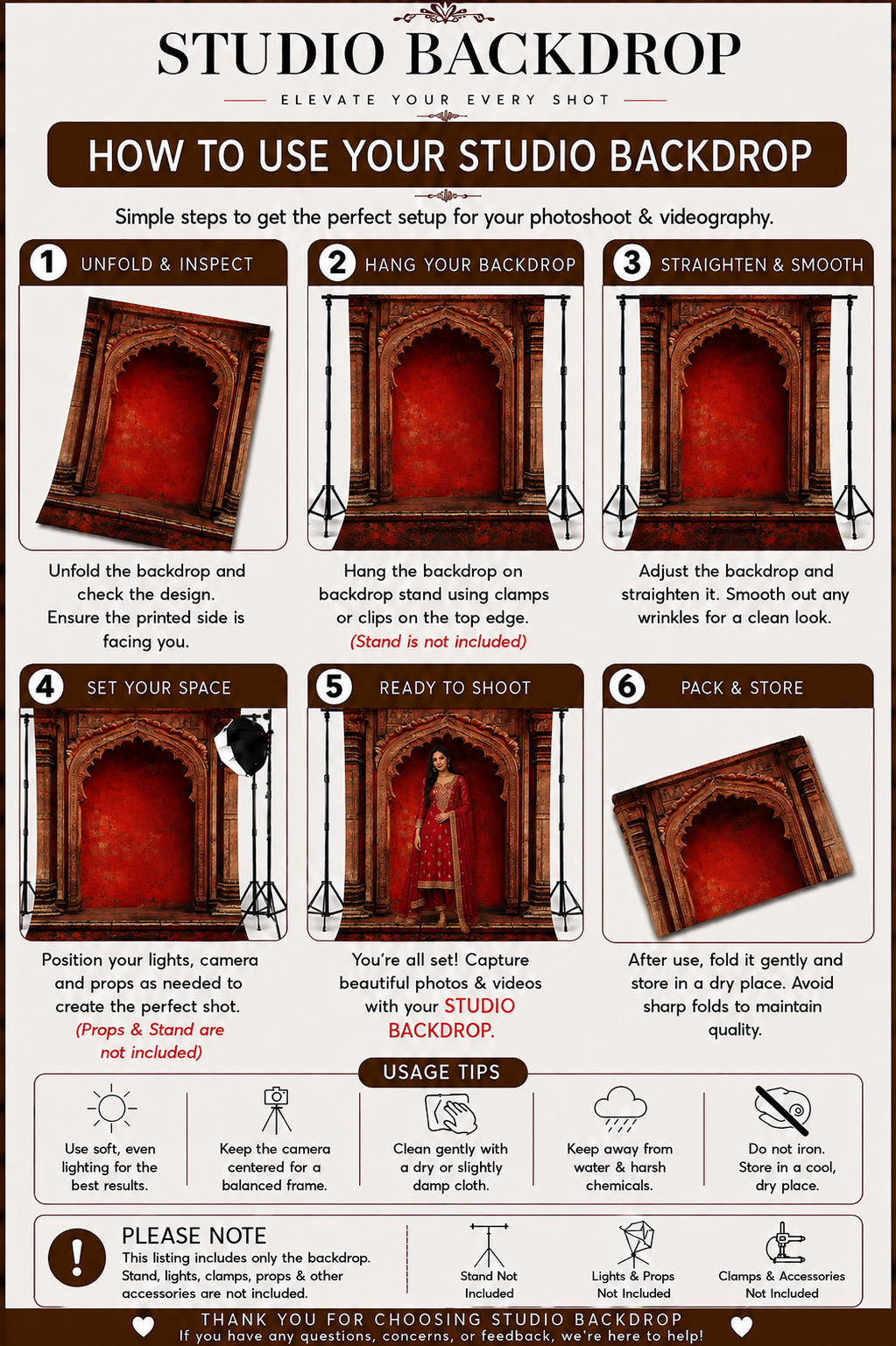 STUDIO BACKDROP

ELEVATE YOUR EVERY SHOT

HOW TO USE YOUR STUDIO BACKDROP

Simple steps to get the perfect setup for your photoshoot & videography.

1 UNFOLD & INSPECT

Unfold the backdrop and check the design. Ensure the printed side is facing you.

2 HANG YOUR BACKDROP

Hang the backdrop on backdrop stand using clamps or clips on the top edge. (Stand is not included)

3 STRAIGHTEN & SMOOTH

Adjust the backdrop and straighten it. Smooth out any wrinkles for a clean look.

4 SET YOUR SPACE

Position your lights, camera and props as needed to create the perfect shot. (Props & Stand are not included)

5 READY TO SHOOT

You're all set! Capture beautiful photos & videos with your STUDIO BACKDROP.

6 PACK & STORE

After use, fold it gently and store in a dry place. Avoid sharp folds to maintain quality.

USAGE TIPS

Use soft, even lighting for the best results.

Keep the camera centered for a balanced frame.

Clean gently with a dry or slightly damp cloth.

Keep away from water & harsh chemicals.

Do not iron. Store in a cool, dry place.

PLEASE NOTE
This listing includes only the backdrop. Stand, lights, clamps, props & other accessories are not included.

Stand Not Included

Lights & Props Not Included

Clamps & Accessories Not Included

THANK YOU FOR CHOOSING STUDIO BACKDROP
If you have any questions, concerns, or feedback, we're here to help!