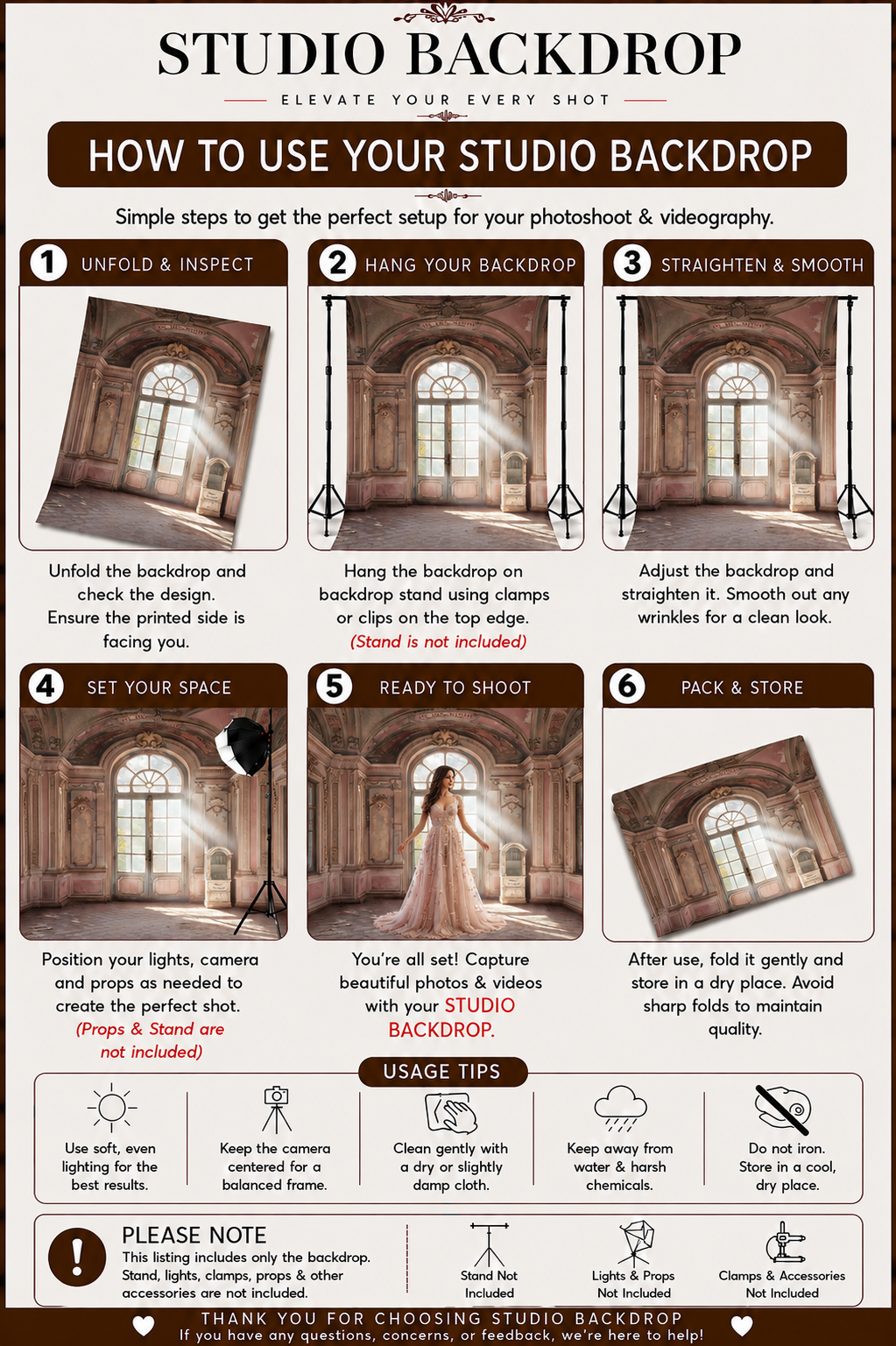 STUDIO BACKDROP

ELEVATE YOUR EVERY SHOT

HOW TO USE YOUR STUDIO BACKDROP

Simple steps to get the perfect setup for your photoshoot & videography.

1 UNFOLD & INSPECT

Unfold the backdrop and check the design. Ensure the printed side is facing you.

2 HANG YOUR BACKDROP

Hang the backdrop on backdrop stand using clamps or clips on the top edge. (Stand is not included)

3 STRAIGHTEN & SMOOTH

Adjust the backdrop and straighten it. Smooth out any wrinkles for a clean look.

4 SET YOUR SPACE

Position your lights, camera and props as needed to create the perfect shot. (Props & Stand are not included)

5 READY TO SHOOT

You're all set! Capture beautiful photos & videos with your STUDIO BACKDROP.

6 PACK & STORE

After use, fold it gently and store in a dry place. Avoid sharp folds to maintain quality.

USAGE TIPS

Use soft, even lighting for the best results.

Keep the camera centered for a balanced frame.

Clean gently with a dry or slightly damp cloth.

Keep away from water & harsh chemicals.

Do not iron. Store in a cool, dry place.

PLEASE NOTE
This listing includes only the backdrop. Stand, lights, clamps, props & other accessories are not included.

Stand Not Included

Lights & Props Not Included

Clamps & Accessories Not Included

THANK YOU FOR CHOOSING STUDIO BACKDROP
If you have any questions, concerns, or feedback, we're here to help!