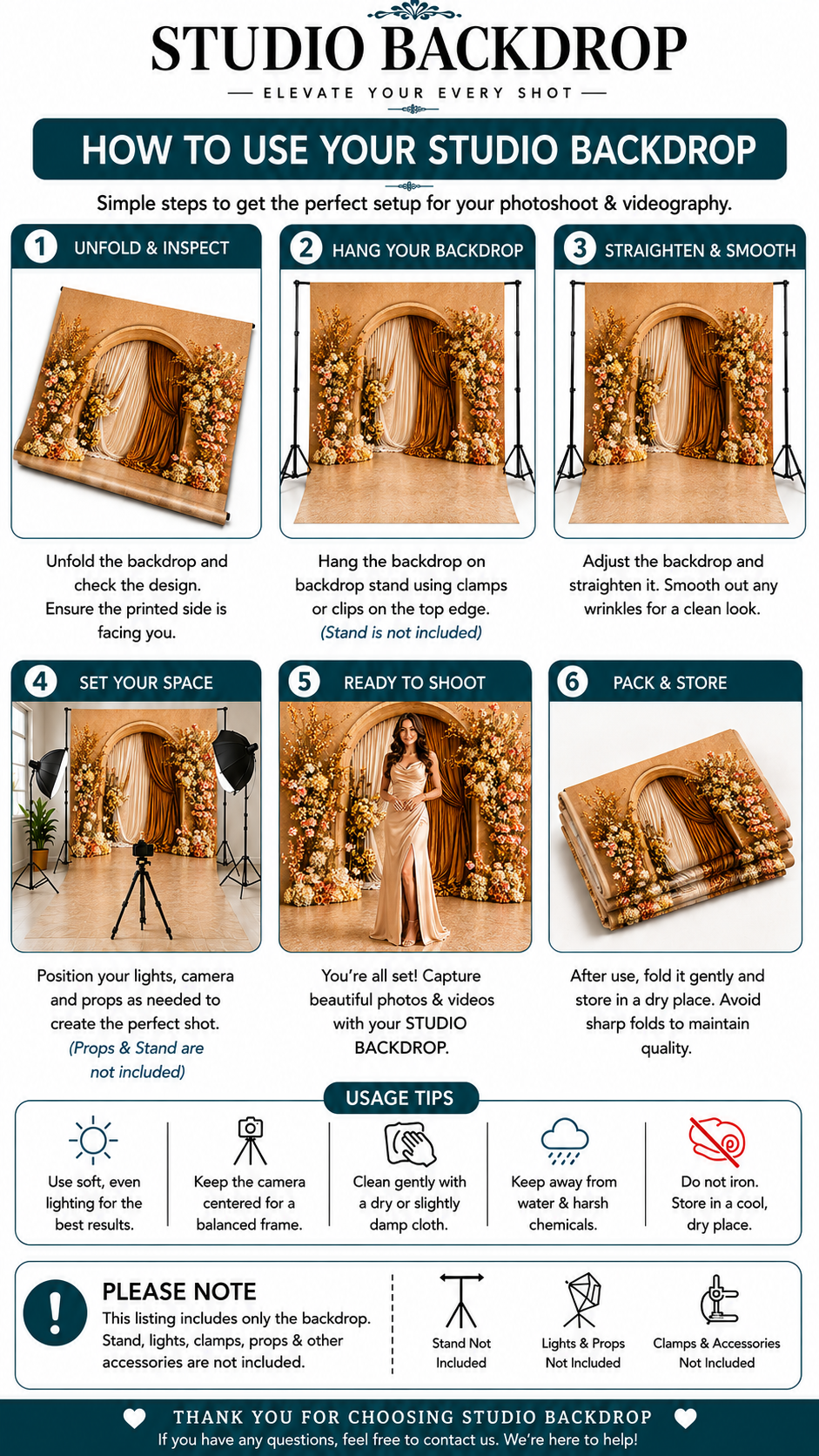 STUDIO BACKDROP
— ELEVATE YOUR EVERY SHOT —

HOW TO USE YOUR STUDIO BACKDROP

Simple steps to get the perfect setup for your photoshoot & videography.

1 UNFOLD & INSPECT

Unfold the backdrop and check the design. Ensure the printed side is facing you.

2 HANG YOUR BACKDROP

Hang the backdrop on backdrop stand using clamps or clips on the top edge. (Stand is not included)

3 STRAIGHTEN & SMOOTH

Adjust the backdrop and straighten it. Smooth out any wrinkles for a clean look.

4 SET YOUR SPACE

Position your lights, camera and props as needed to create the perfect shot. (Props & Stand are not included)

5 READY TO SHOOT

You're all set! Capture beautiful photos & videos with your STUDIO BACKDROP.

6 PACK & STORE

After use, fold it gently and store in a dry place. Avoid sharp folds to maintain quality.

USAGE TIPS

Use soft, even lighting for the best results.

Keep the camera centered for a balanced frame.

Clean gently with a dry or slightly damp cloth.

Keep away from water & harsh chemicals.

Do not iron. Store in a cool, dry place.

PLEASE NOTE
This listing includes only the backdrop. Stand, lights, clamps, props & other accessories are not included.

Stand Not Included

Lights & Props Not Included

Clamps & Accessories Not Included

THANK YOU FOR CHOOSING STUDIO BACKDROP
If you have any questions, feel free to contact us. We're here to help!