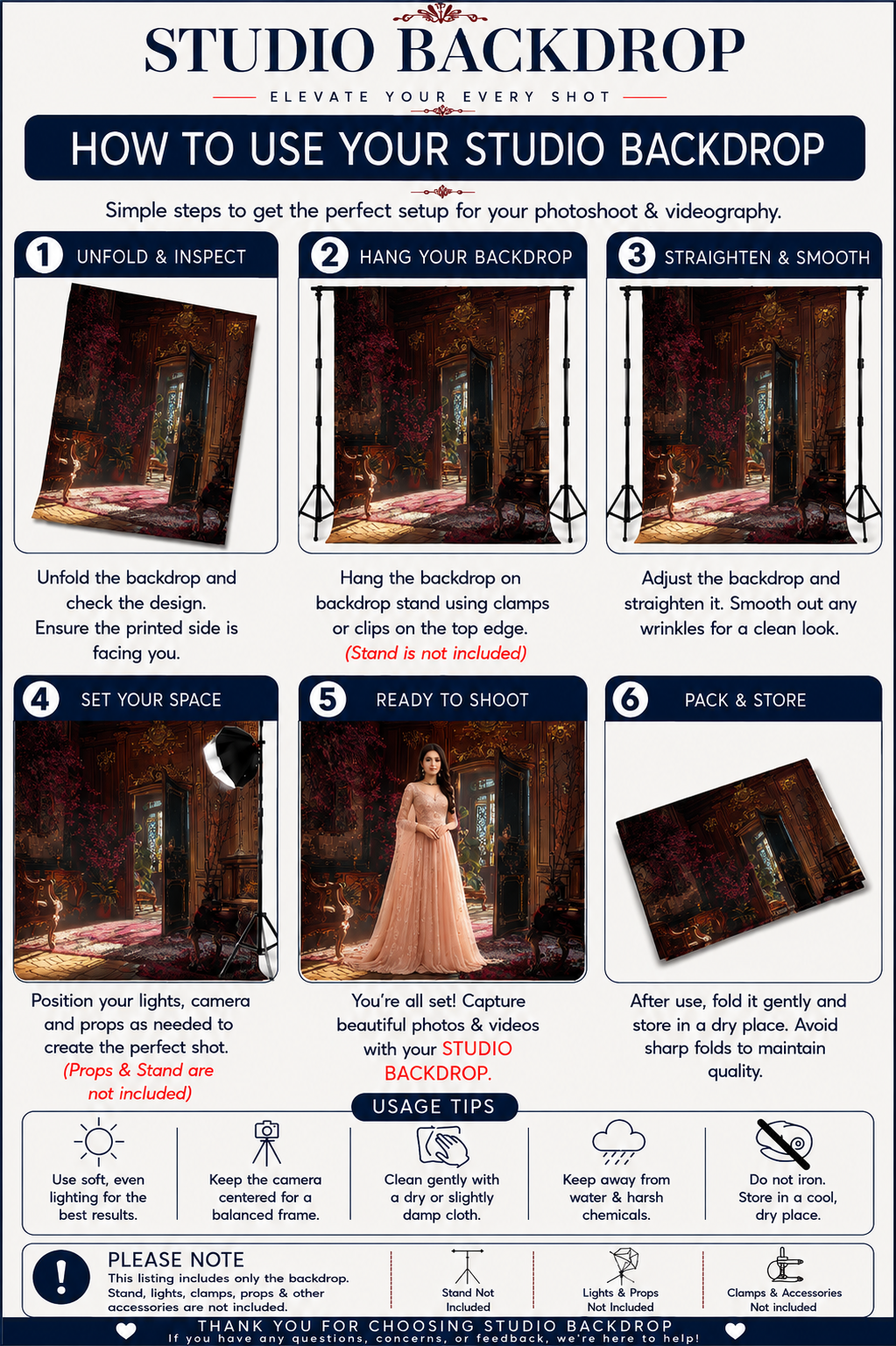 STUDIO BACKDROP

ELEVATE YOUR EVERY SHOT

HOW TO USE YOUR STUDIO BACKDROP

Simple steps to get the perfect setup for your photoshoot & videography.

1 UNFOLD & INSPECT

Unfold the backdrop and check the design. Ensure the printed side is facing you.

2 HANG YOUR BACKDROP

Hang the backdrop on backdrop stand using clamps or clips on the top edge. (Stand is not included)

3 STRAIGHTEN & SMOOTH

Adjust the backdrop and straighten it. Smooth out any wrinkles for a clean look.

4 SET YOUR SPACE

Position your lights, camera and props as needed to create the perfect shot. (Props & Stand are not included)

5 READY TO SHOOT

You're all set! Capture beautiful photos & videos with your STUDIO BACKDROP.

6 PACK & STORE

After use, fold it gently and store in a dry place. Avoid sharp folds to maintain quality.

USAGE TIPS

Use soft, even lighting for the best results.

Keep the camera centered for a balanced frame.

Clean gently with a dry or slightly damp cloth.

Keep away from water & harsh chemicals.

Do not iron. Store in a cool, dry place.

PLEASE NOTE
This listing includes only the backdrop. Stand, lights, clamps, props & other accessories are not included.

Stand Not Included

Lights & Props Not Included

Clamps & Accessories Not included

THANK YOU FOR CHOOSING STUDIO BACKDROP
If you have any questions, concerns, or feedback, we're here to help!