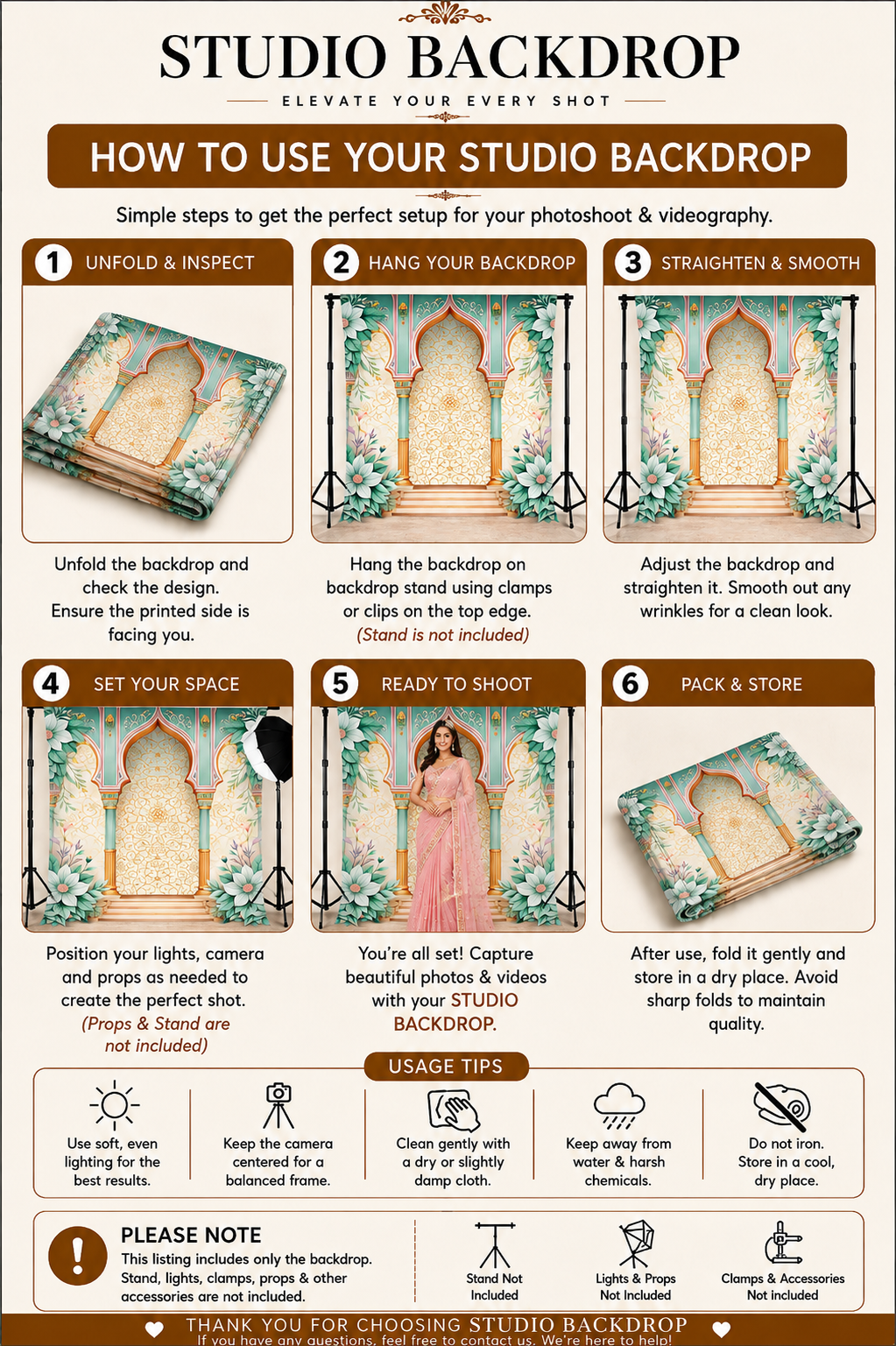 STUDIO BACKDROP

ELEVATE YOUR EVERY SHOT

HOW TO USE YOUR STUDIO BACKDROP

Simple steps to get the perfect setup for your photoshoot & videography.

1 UNFOLD & INSPECT

Unfold the backdrop and check the design. Ensure the printed side is facing you.

2 HANG YOUR BACKDROP

Hang the backdrop on backdrop stand using clamps or clips on the top edge. (Stand is not included)

3 STRAIGHTEN & SMOOTH

Adjust the backdrop and straighten it. Smooth out any wrinkles for a clean look.

4 SET YOUR SPACE

Position your lights, camera and props as needed to create the perfect shot. (Props & Stand are not included)

5 READY TO SHOOT

You're all set! Capture beautiful photos & videos with your STUDIO BACKDROP.

6 PACK & STORE

After use, fold it gently and store in a dry place. Avoid sharp folds to maintain quality.

USAGE TIPS

Use soft, even lighting for the best results.

Keep the camera centered for a balanced frame.

Clean gently with a dry or slightly damp cloth.

Keep away from water & harsh chemicals.

Do not iron. Store in a cool, dry place.

PLEASE NOTE

This listing includes only the backdrop. Stand, lights, clamps, props & other accessories are not included.

Stand Not Included

Lights & Props Not Included

Clamps & Accessories Not included

THANK YOU FOR CHOOSING STUDIO BACKDROP

If you have any questions, feel free to contact us. We're here to help!