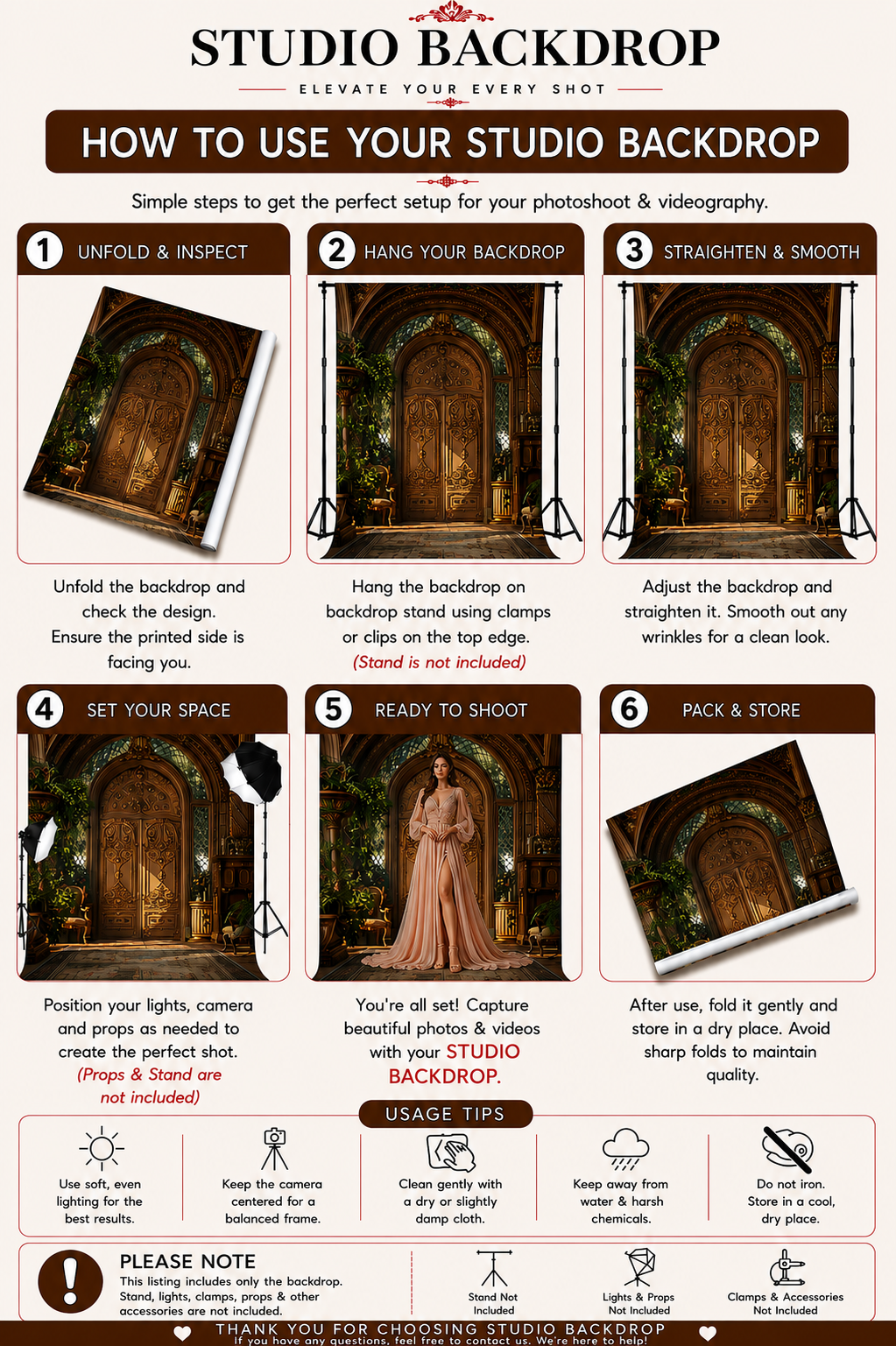 STUDIO BACKDROP

ELEVATE YOUR EVERY SHOT

HOW TO USE YOUR STUDIO BACKDROP

Simple steps to get the perfect setup for your photoshoot & videography.

1 UNFOLD & INSPECT

Unfold the backdrop and check the design. Ensure the printed side is facing you.

2 HANG YOUR BACKDROP

Hang the backdrop on backdrop stand using clamps or clips on the top edge. (Stand is not included)

3 STRAIGHTEN & SMOOTH

Adjust the backdrop and straighten it. Smooth out any wrinkles for a clean look.

4 SET YOUR SPACE

Position your lights, camera and props as needed to create the perfect shot. (Props & Stand are not included)

5 READY TO SHOOT

You're all set! Capture beautiful photos & videos with your STUDIO BACKDROP.

6 PACK & STORE

After use, fold it gently and store in a dry place. Avoid sharp folds to maintain quality.

USAGE TIPS

Use soft, even lighting for the best results.

Keep the camera centered for a balanced frame.

Clean gently with a dry or slightly damp cloth.

Keep away from water & harsh chemicals.

Do not iron. Store in a cool, dry place.

PLEASE NOTE
This listing includes only the backdrop. Stand, lights, clamps, props & other accessories are not included.

Stand Not Included

Lights & Props Not Included

Clamps & Accessories Not Included

THANK YOU FOR CHOOSING STUDIO BACKDROP
If you have any questions, feel free to contact us. We're here to help!