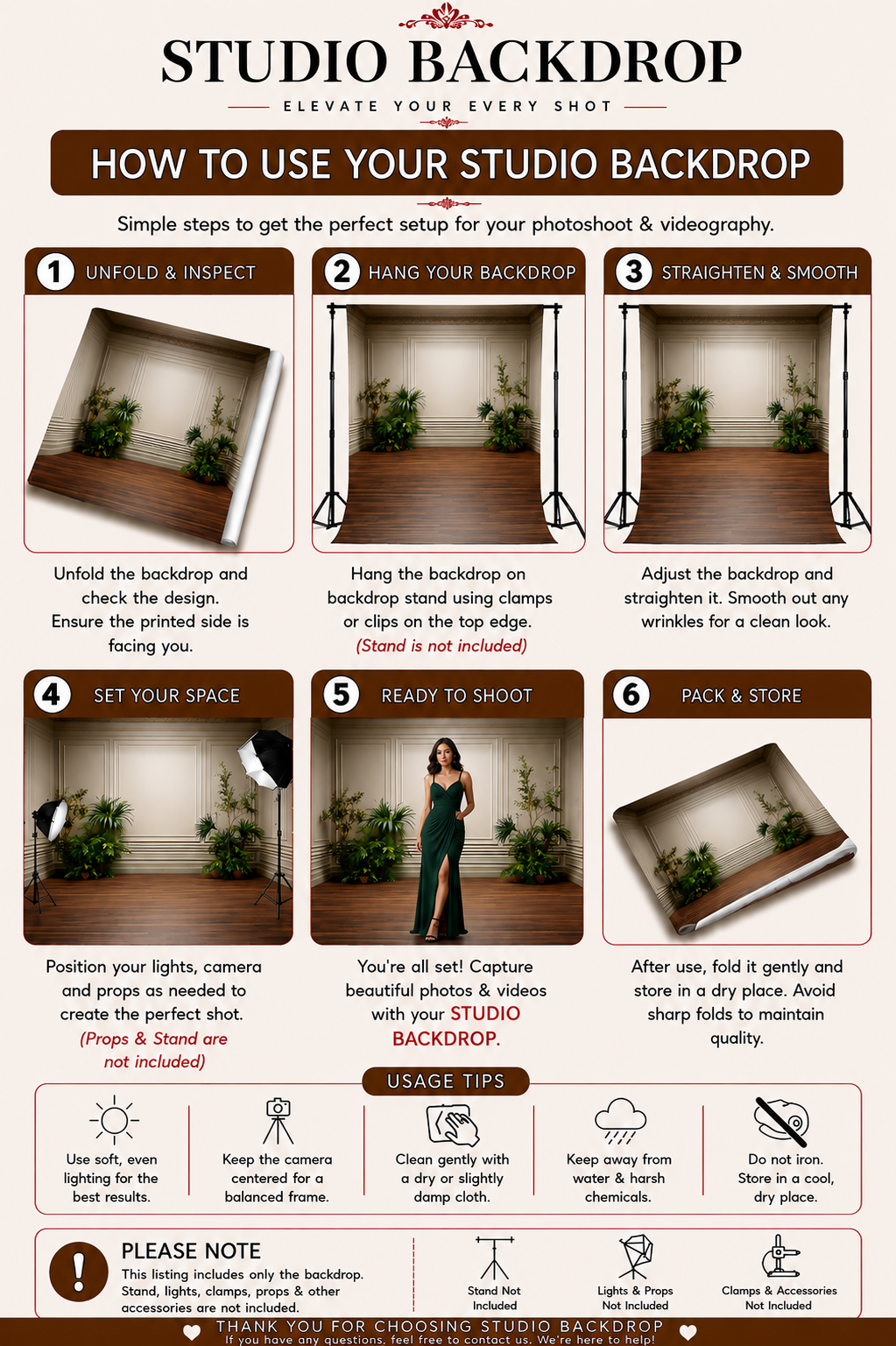 STUDIO BACKDROP

ELEVATE YOUR EVERY SHOT

HOW TO USE YOUR STUDIO BACKDROP

Simple steps to get the perfect setup for your photoshoot & videography.

1 UNFOLD & INSPECT

Unfold the backdrop and check the design. Ensure the printed side is facing you.

2 HANG YOUR BACKDROP

Hang the backdrop on backdrop stand using clamps or clips on the top edge. (Stand is not included)

3 STRAIGHTEN & SMOOTH

Adjust the backdrop and straighten it. Smooth out any wrinkles for a clean look.

4 SET YOUR SPACE

Position your lights, camera and props as needed to create the perfect shot. (Props & Stand are not included)

5 READY TO SHOOT

You're all set! Capture beautiful photos & videos with your STUDIO BACKDROP.

6 PACK & STORE

After use, fold it gently and store in a dry place. Avoid sharp folds to maintain quality.

USAGE TIPS

Use soft, even lighting for the best results.

Keep the camera centered for a balanced frame.

Clean gently with a dry or slightly damp cloth.

Keep away from water & harsh chemicals.

Do not iron. Store in a cool, dry place.

PLEASE NOTE
This listing includes only the backdrop. Stand, lights, clamps, props & other accessories are not included.

Stand Not Included

Lights & Props Not Included

Clamps & Accessories Not Included

THANK YOU FOR CHOOSING STUDIO BACKDROP
If you have any questions, feel free to contact us. We're here to help!