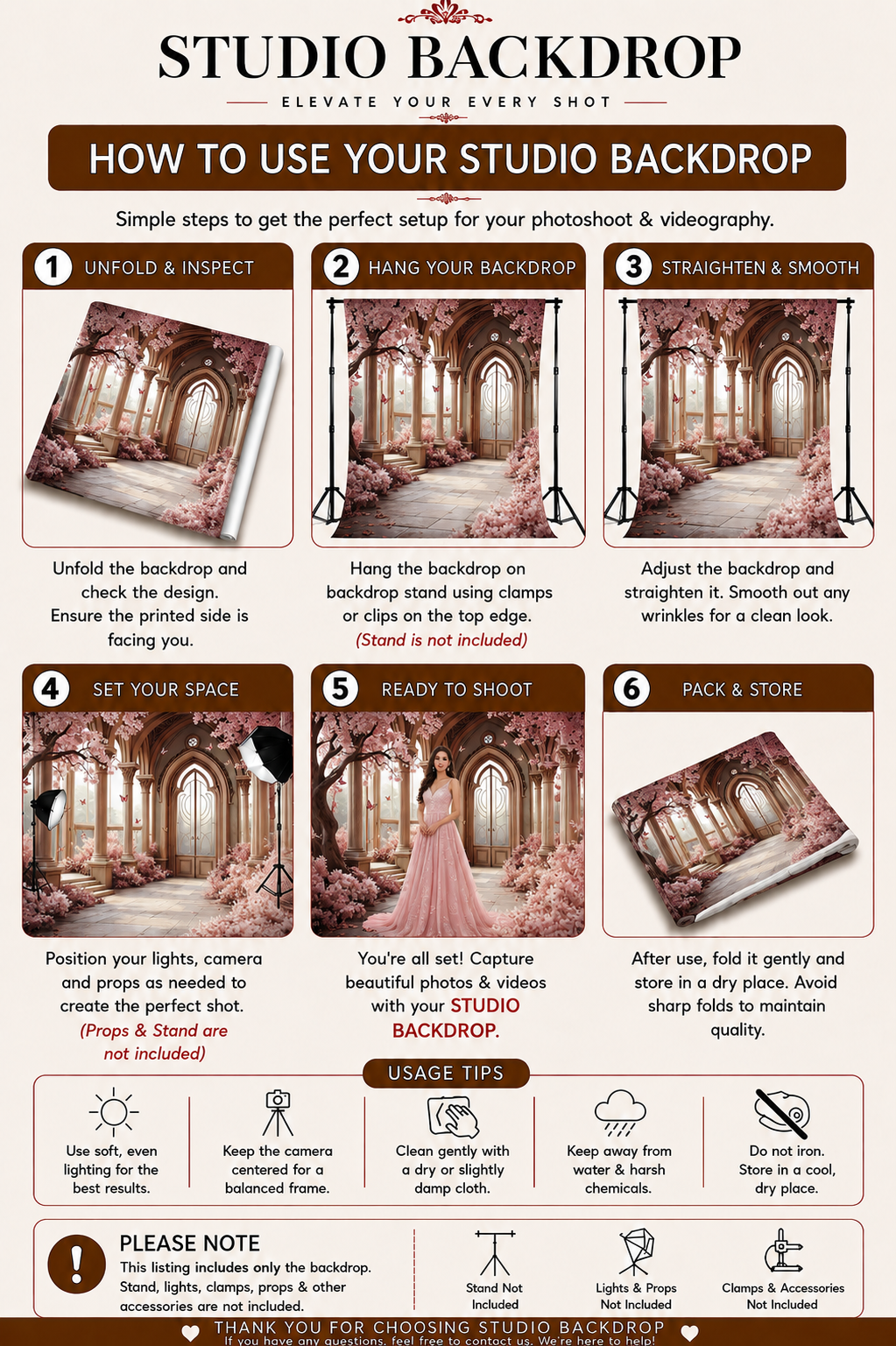 STUDIO BACKDROP

ELEVATE YOUR EVERY SHOT

HOW TO USE YOUR STUDIO BACKDROP

Simple steps to get the perfect setup for your photoshoot & videography.

1 UNFOLD & INSPECT

Unfold the backdrop and check the design. Ensure the printed side is facing you.

2 HANG YOUR BACKDROP

Hang the backdrop on backdrop stand using clamps or clips on the top edge. (Stand is not included)

3 STRAIGHTEN & SMOOTH

Adjust the backdrop and straighten it. Smooth out any wrinkles for a clean look.

4 SET YOUR SPACE

Position your lights, camera and props as needed to create the perfect shot. (Props & Stand are not included)

5 READY TO SHOOT

You're all set! Capture beautiful photos & videos with your STUDIO BACKDROP.

6 PACK & STORE

After use, fold it gently and store in a dry place. Avoid sharp folds to maintain quality.

USAGE TIPS

Use soft, even lighting for the best results.

Keep the camera centered for a balanced frame.

Clean gently with a dry or slightly damp cloth.

Keep away from water & harsh chemicals.

Do not iron. Store in a cool, dry place.

PLEASE NOTE

This listing includes only the backdrop. Stand, lights, clamps, props & other accessories are not included.

Stand Not Included

Lights & Props Not Included

Clamps & Accessories Not Included

THANK YOU FOR CHOOSING STUDIO BACKDROP
If you have any questions, feel free to contact us. We're here to help!