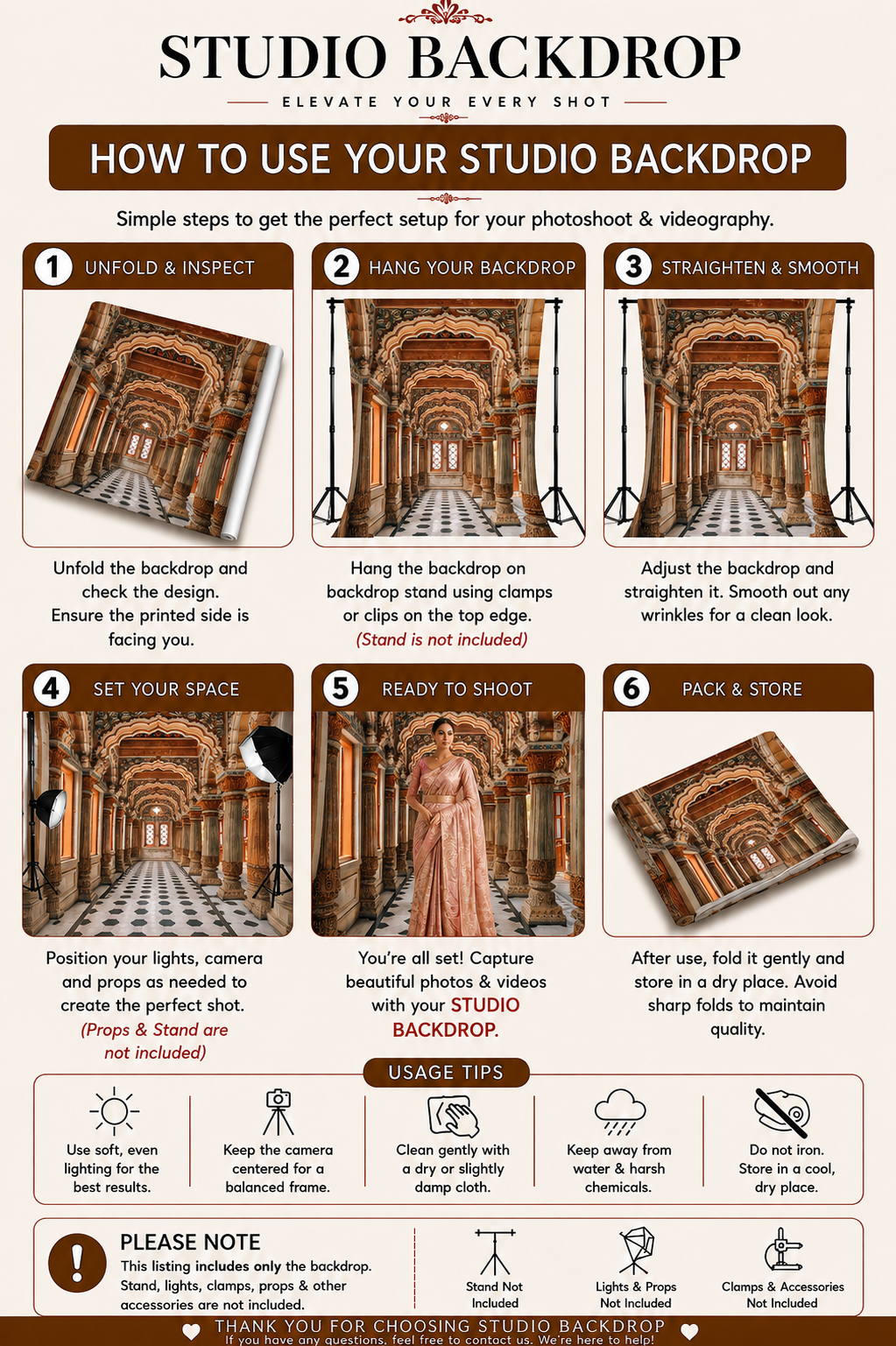 STUDIO BACKDROP

ELEVATE YOUR EVERY SHOT

HOW TO USE YOUR STUDIO BACKDROP

Simple steps to get the perfect setup for your photoshoot & videography.

1 UNFOLD & INSPECT

Unfold the backdrop and check the design. Ensure the printed side is facing you.

2 HANG YOUR BACKDROP

Hang the backdrop on backdrop stand using clamps or clips on the top edge. (Stand is not included)

3 STRAIGHTEN & SMOOTH

Adjust the backdrop and straighten it. Smooth out any wrinkles for a clean look.

4 SET YOUR SPACE

Position your lights, camera and props as needed to create the perfect shot. (Props & Stand are not included)

5 READY TO SHOOT

You're all set! Capture beautiful photos & videos with your STUDIO BACKDROP.

6 PACK & STORE

After use, fold it gently and store in a dry place. Avoid sharp folds to maintain quality.

USAGE TIPS

Use soft, even lighting for the best results.

Keep the camera centered for a balanced frame.

Clean gently with a dry or slightly damp cloth.

Keep away from water & harsh chemicals.

Do not iron. Store in a cool, dry place.

PLEASE NOTE

This listing includes only the backdrop. Stand, lights, clamps, props & other accessories are not included.

Stand Not Included

Lights & Props Not Included

Clamps & Accessories Not Included

THANK YOU FOR CHOOSING STUDIO BACKDROP

If you have any questions, feel free to contact us. We're here to help!