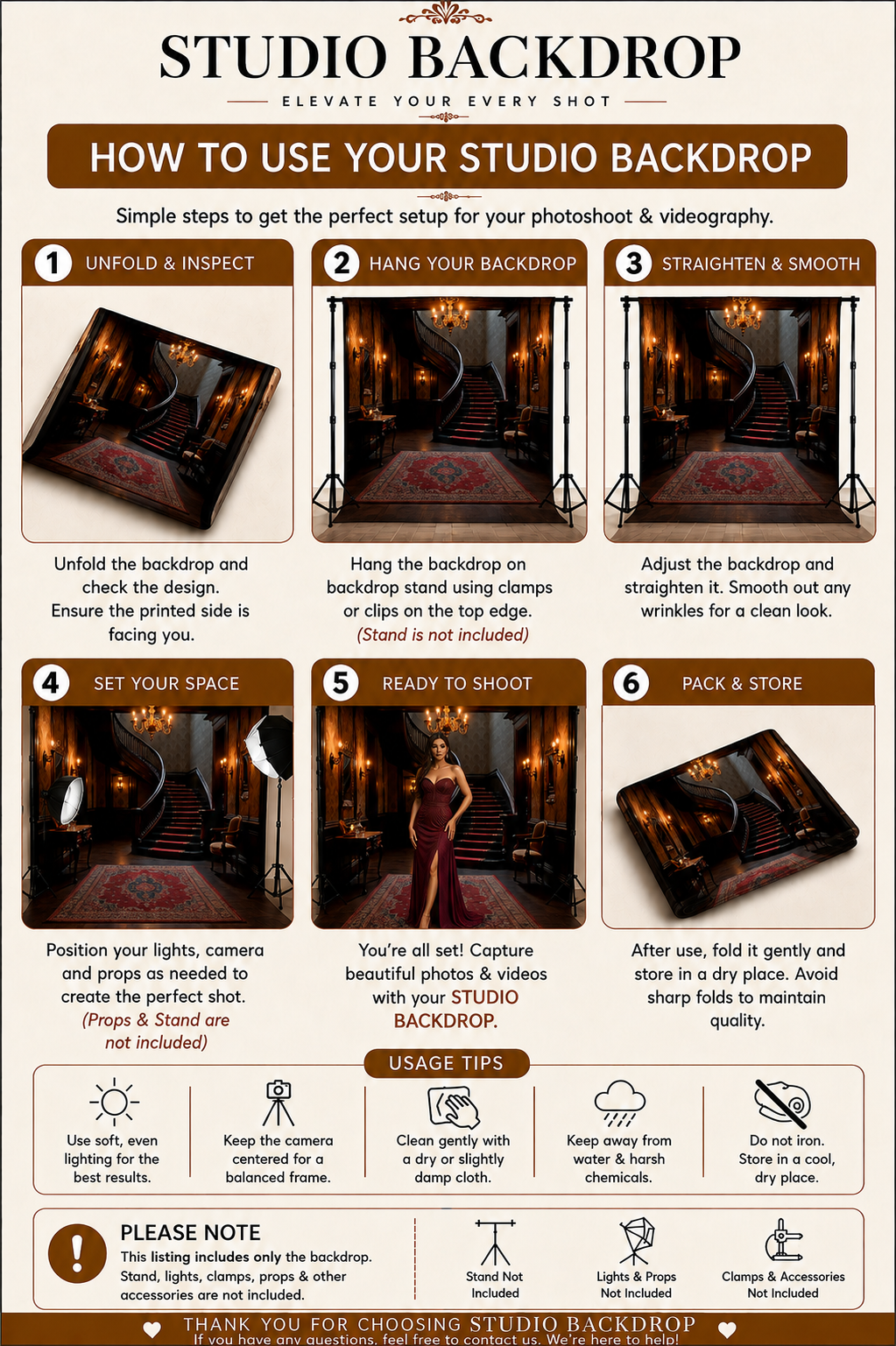 STUDIO BACKDROP

ELEVATE YOUR EVERY SHOT

HOW TO USE YOUR STUDIO BACKDROP

Simple steps to get the perfect setup for your photoshoot & videography.

1 UNFOLD & INSPECT

Unfold the backdrop and check the design. Ensure the printed side is facing you.

2 HANG YOUR BACKDROP

Hang the backdrop on backdrop stand using clamps or clips on the top edge. (Stand is not included)

3 STRAIGHTEN & SMOOTH

Adjust the backdrop and straighten it. Smooth out any wrinkles for a clean look.

4 SET YOUR SPACE

Position your lights, camera and props as needed to create the perfect shot. (Props & Stand are not included)

5 READY TO SHOOT

You're all set! Capture beautiful photos & videos with your STUDIO BACKDROP.

6 PACK & STORE

After use, fold it gently and store in a dry place. Avoid sharp folds to maintain quality.

USAGE TIPS

Use soft, even lighting for the best results.

Keep the camera centered for a balanced frame.

Clean gently with a dry or slightly damp cloth.

Keep away from water & harsh chemicals.

Do not iron. Store in a cool, dry place.

PLEASE NOTE

This listing includes only the backdrop. Stand, lights, clamps, props & other accessories are not included.

Stand Not Included

Lights & Props Not Included

Clamps & Accessories Not Included

THANK YOU FOR CHOOSING STUDIO BACKDROP
If you have any questions, feel free to contact us. We're here to help!