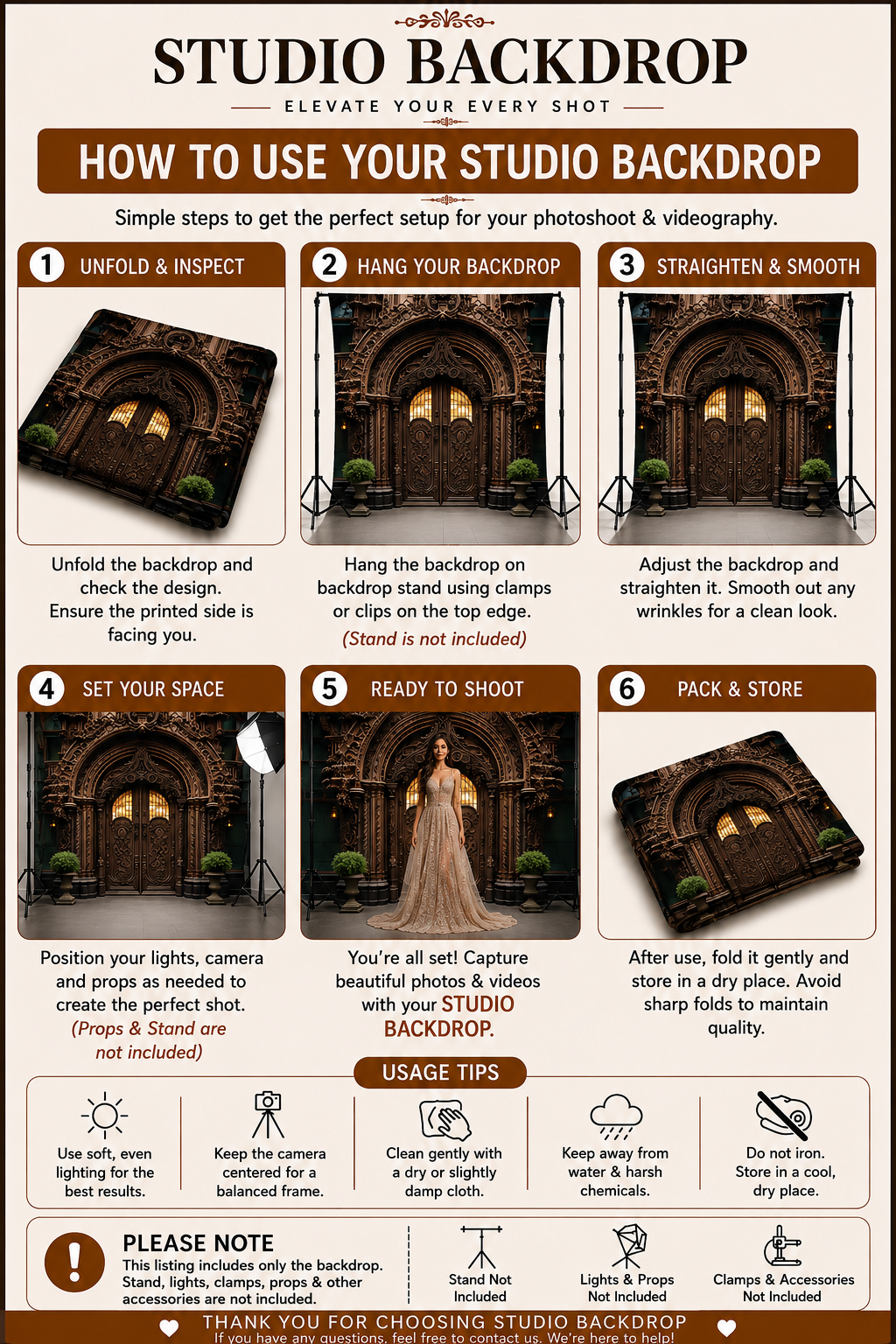 STUDIO BACKDROP

ELEVATE YOUR EVERY SHOT

HOW TO USE YOUR STUDIO BACKDROP

Simple steps to get the perfect setup for your photoshoot & videography.

1 UNFOLD & INSPECT

Unfold the backdrop and check the design. Ensure the printed side is facing you.

2 HANG YOUR BACKDROP

Hang the backdrop on backdrop stand using clamps or clips on the top edge.

(Stand is not included)

3 STRAIGHTEN & SMOOTH

Adjust the backdrop and straighten it. Smooth out any wrinkles for a clean look.

4 SET YOUR SPACE

Position your lights, camera and props as needed to create the perfect shot.

(Props & Stand are not included)

5 READY TO SHOOT

You're all set! Capture beautiful photos & videos with your STUDIO BACKDROP.

6 PACK & STORE

After use, fold it gently and store in a dry place. Avoid sharp folds to maintain quality.

USAGE TIPS

Use soft, even lighting for the best results.

Keep the camera centered for a balanced frame.

Clean gently with a dry or slightly damp cloth.

Keep away from water & harsh chemicals.

Do not iron. Store in a cool, dry place.

PLEASE NOTE

This listing includes only the backdrop. Stand, lights, clamps, props & other accessories are not included.

Stand Not Included

Lights & Props Not Included

Clamps & Accessories Not Included

THANK YOU FOR CHOOSING STUDIO BACKDROP

If you have any questions, feel free to contact us. We're here to help!