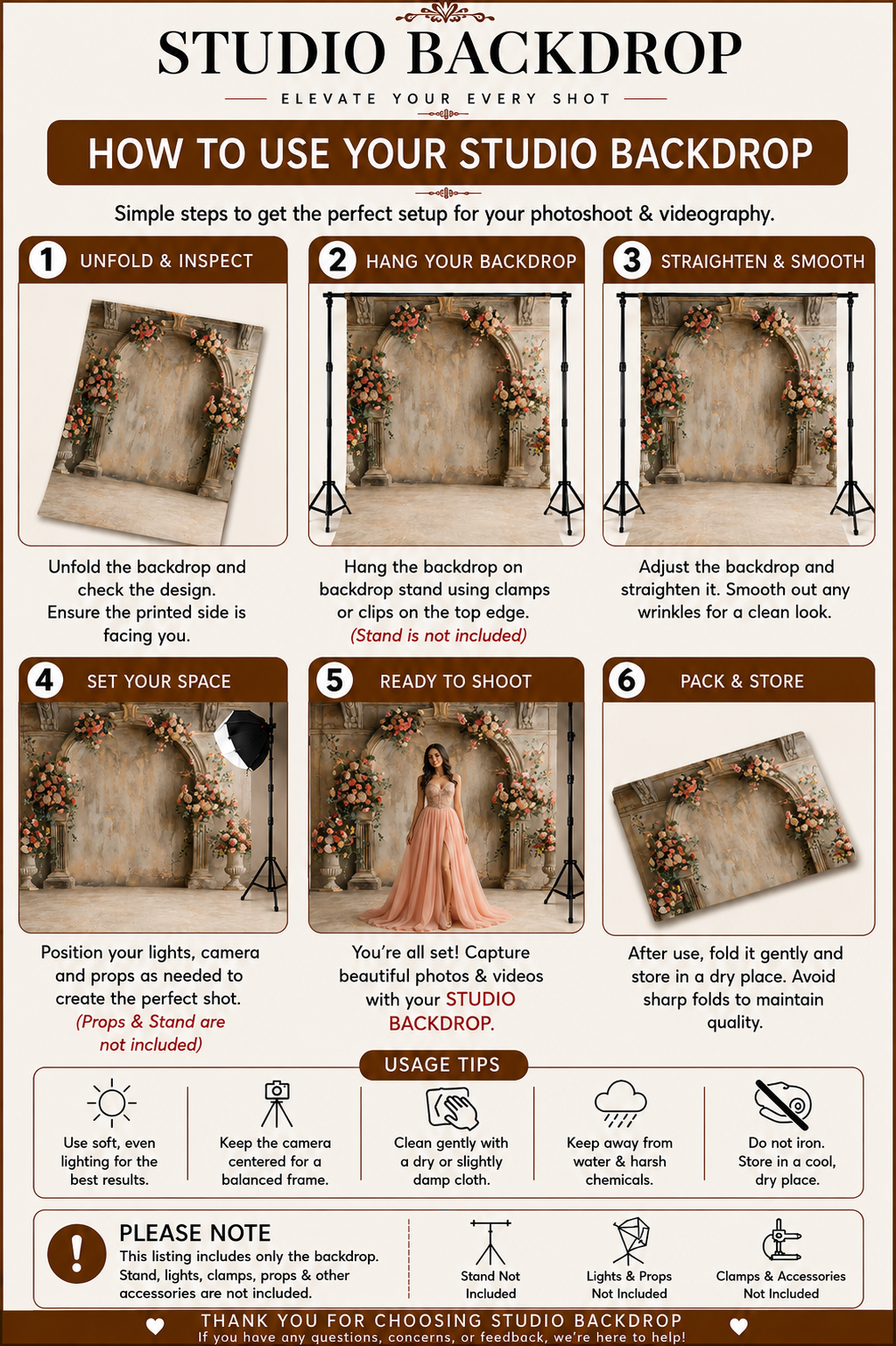 STUDIO BACKDROP

ELEVATE YOUR EVERY SHOT

HOW TO USE YOUR STUDIO BACKDROP

Simple steps to get the perfect setup for your photoshoot & videography.

1 UNFOLD & INSPECT

Unfold the backdrop and check the design. Ensure the printed side is facing you.

2 HANG YOUR BACKDROP

Hang the backdrop on backdrop stand using clamps or clips on the top edge. (Stand is not included)

3 STRAIGHTEN & SMOOTH

Adjust the backdrop and straighten it. Smooth out any wrinkles for a clean look.

4 SET YOUR SPACE

Position your lights, camera and props as needed to create the perfect shot. (Props & Stand are not included)

5 READY TO SHOOT

You're all set! Capture beautiful photos & videos with your STUDIO BACKDROP.

6 PACK & STORE

After use, fold it gently and store in a dry place. Avoid sharp folds to maintain quality.

USAGE TIPS

Use soft, even lighting for the best results.

Keep the camera centered for a balanced frame.

Clean gently with a dry or slightly damp cloth.

Keep away from water & harsh chemicals.

Do not iron. Store in a cool, dry place.

PLEASE NOTE
This listing includes only the backdrop. Stand, lights, clamps, props & other accessories are not included.

Stand Not Included

Lights & Props Not Included

Clamps & Accessories Not Included

THANK YOU FOR CHOOSING STUDIO BACKDROP
If you have any questions, concerns, or feedback, we're here to help!