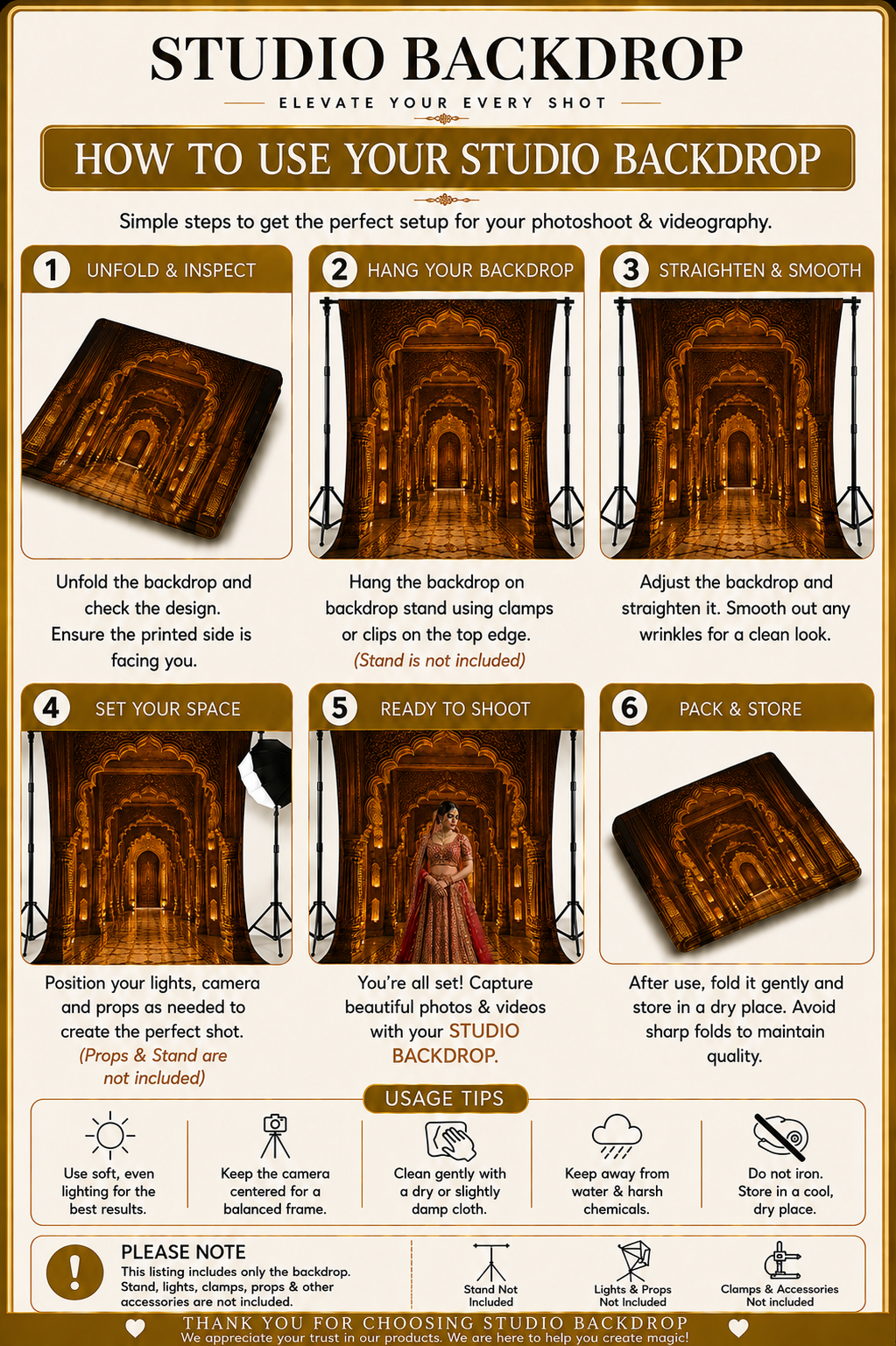 STUDIO BACKDROP
ELEVATE YOUR EVERY SHOT

HOW TO USE YOUR STUDIO BACKDROP

Simple steps to get the perfect setup for your photoshoot & videography.

1 UNFOLD & INSPECT

Unfold the backdrop and check the design. Ensure the printed side is facing you.

2 HANG YOUR BACKDROP

Hang the backdrop on backdrop stand using clamps or clips on the top edge. (Stand is not included)

3 STRAIGHTEN & SMOOTH

Adjust the backdrop and straighten it. Smooth out any wrinkles for a clean look.

4 SET YOUR SPACE

Position your lights, camera and props as needed to create the perfect shot. (Props & Stand are not included)

5 READY TO SHOOT

You're all set! Capture beautiful photos & videos with your STUDIO BACKDROP.

6 PACK & STORE

After use, fold it gently and store in a dry place. Avoid sharp folds to maintain quality.

USAGE TIPS

Use soft, even lighting for the best results.

Keep the camera centered for a balanced frame.

Clean gently with a dry or slightly damp cloth.

Keep away from water & harsh chemicals.

Do not iron. Store in a cool, dry place.

PLEASE NOTE
This listing includes only the backdrop. Stand, lights, clamps, props & other accessories are not included.

Stand Not Included

Lights & Props Not Included

Clamps & Accessories Not included

THANK YOU FOR CHOOSING STUDIO BACKDROP
We appreciate your trust in our products. We are here to help you create magic!