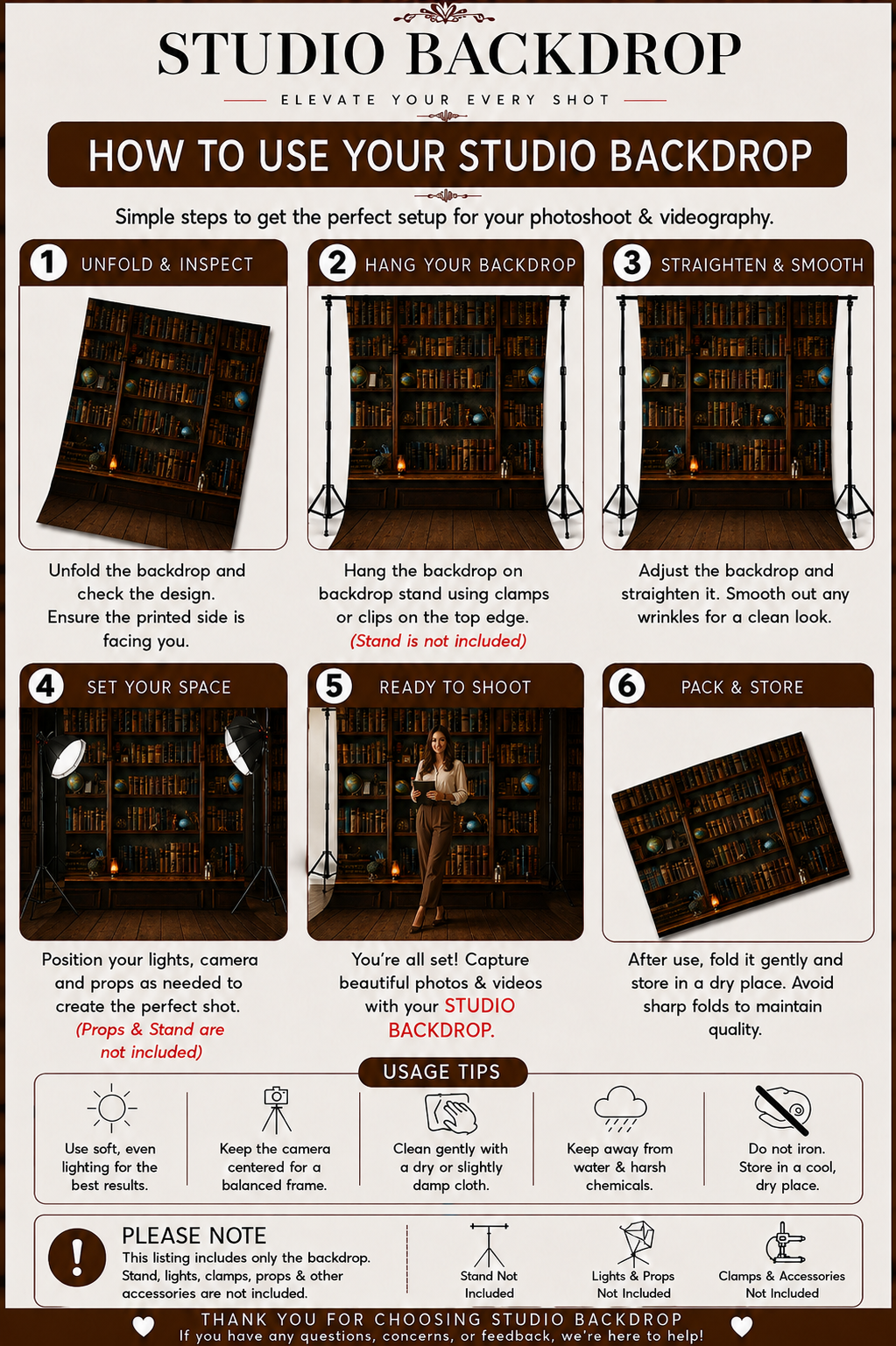 STUDIO BACKDROP

ELEVATE YOUR EVERY SHOT

HOW TO USE YOUR STUDIO BACKDROP

Simple steps to get the perfect setup for your photoshoot & videography.

1 UNFOLD & INSPECT

Unfold the backdrop and check the design. Ensure the printed side is facing you.

2 HANG YOUR BACKDROP

Hang the backdrop on backdrop stand using clamps or clips on the top edge. (Stand is not included)

3 STRAIGHTEN & SMOOTH

Adjust the backdrop and straighten it. Smooth out any wrinkles for a clean look.

4 SET YOUR SPACE

Position your lights, camera and props as needed to create the perfect shot. (Props & Stand are not included)

5 READY TO SHOOT

You're all set! Capture beautiful photos & videos with your STUDIO BACKDROP.

6 PACK & STORE

After use, fold it gently and store in a dry place. Avoid sharp folds to maintain quality.

USAGE TIPS

Use soft, even lighting for the best results.

Keep the camera centered for a balanced frame.

Clean gently with a dry or slightly damp cloth.

Keep away from water & harsh chemicals.

Do not iron. Store in a cool, dry place.

PLEASE NOTE
This listing includes only the backdrop. Stand, lights, clamps, props & other accessories are not included.

Stand Not Included

Lights & Props Not Included

Clamps & Accessories Not Included

THANK YOU FOR CHOOSING STUDIO BACKDROP
If you have any questions, concerns, or feedback, we're here to help!