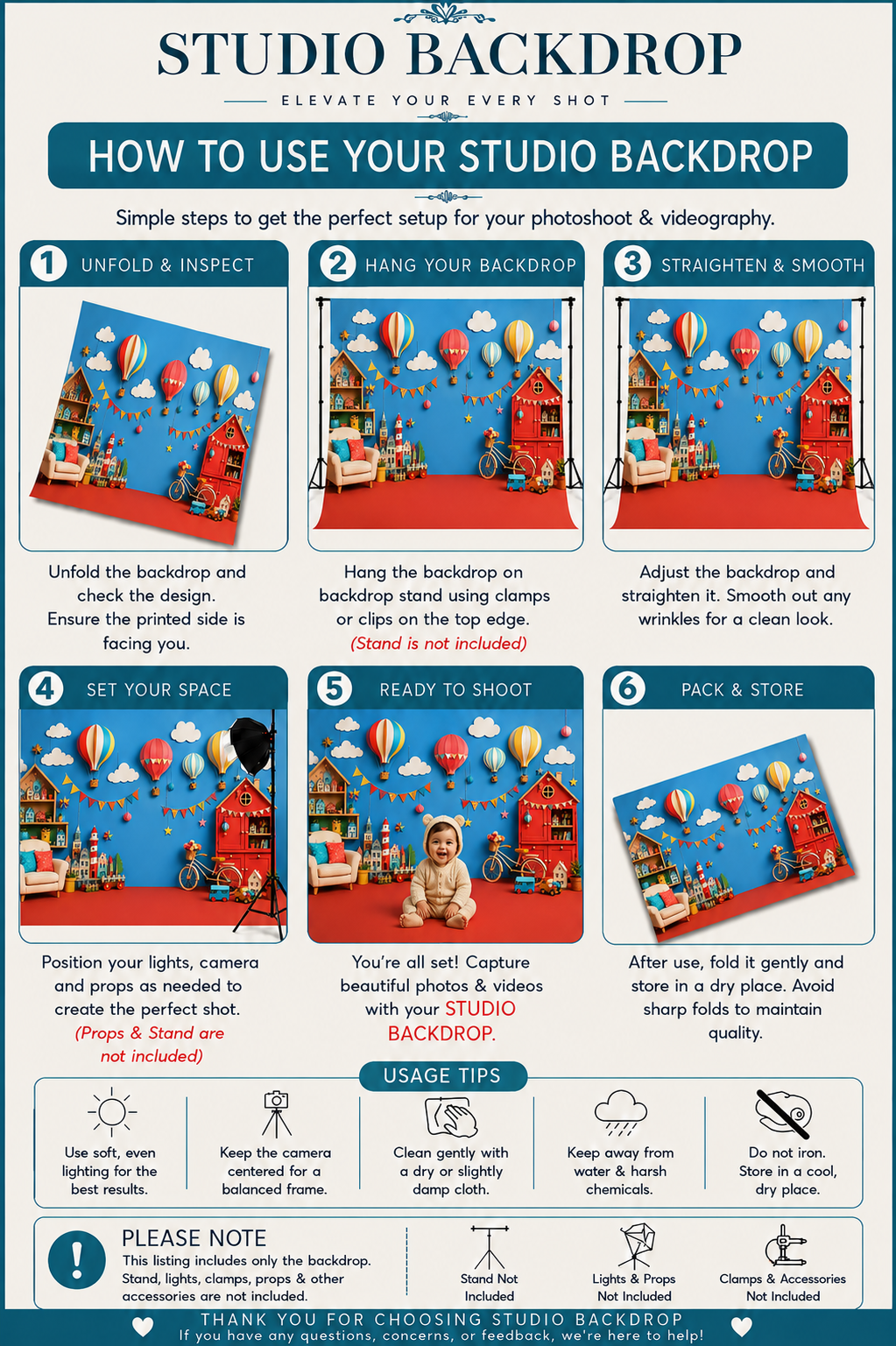 STUDIO BACKDROP

ELEVATE YOUR EVERY SHOT

HOW TO USE YOUR STUDIO BACKDROP

Simple steps to get the perfect setup for your photoshoot & videography.

1 UNFOLD & INSPECT

Unfold the backdrop and check the design. Ensure the printed side is facing you.

2 HANG YOUR BACKDROP

Hang the backdrop on backdrop stand using clamps or clips on the top edge. (Stand is not included)

3 STRAIGHTEN & SMOOTH

Adjust the backdrop and straighten it. Smooth out any wrinkles for a clean look.

4 SET YOUR SPACE

Position your lights, camera and props as needed to create the perfect shot. (Props & Stand are not included)

5 READY TO SHOOT

You're all set! Capture beautiful photos & videos with your STUDIO BACKDROP.

6 PACK & STORE

After use, fold it gently and store in a dry place. Avoid sharp folds to maintain quality.

USAGE TIPS

Use soft, even lighting for the best results.

Keep the camera centered for a balanced frame.

Clean gently with a dry or slightly damp cloth.

Keep away from water & harsh chemicals.

Do not iron. Store in a cool, dry place.

PLEASE NOTE
This listing includes only the backdrop. Stand, lights, clamps, props & other accessories are not included.

Stand Not Included

Lights & Props Not Included

Clamps & Accessories Not Included

THANK YOU FOR CHOOSING STUDIO BACKDROP
If you have any questions, concerns, or feedback, we're here to help!